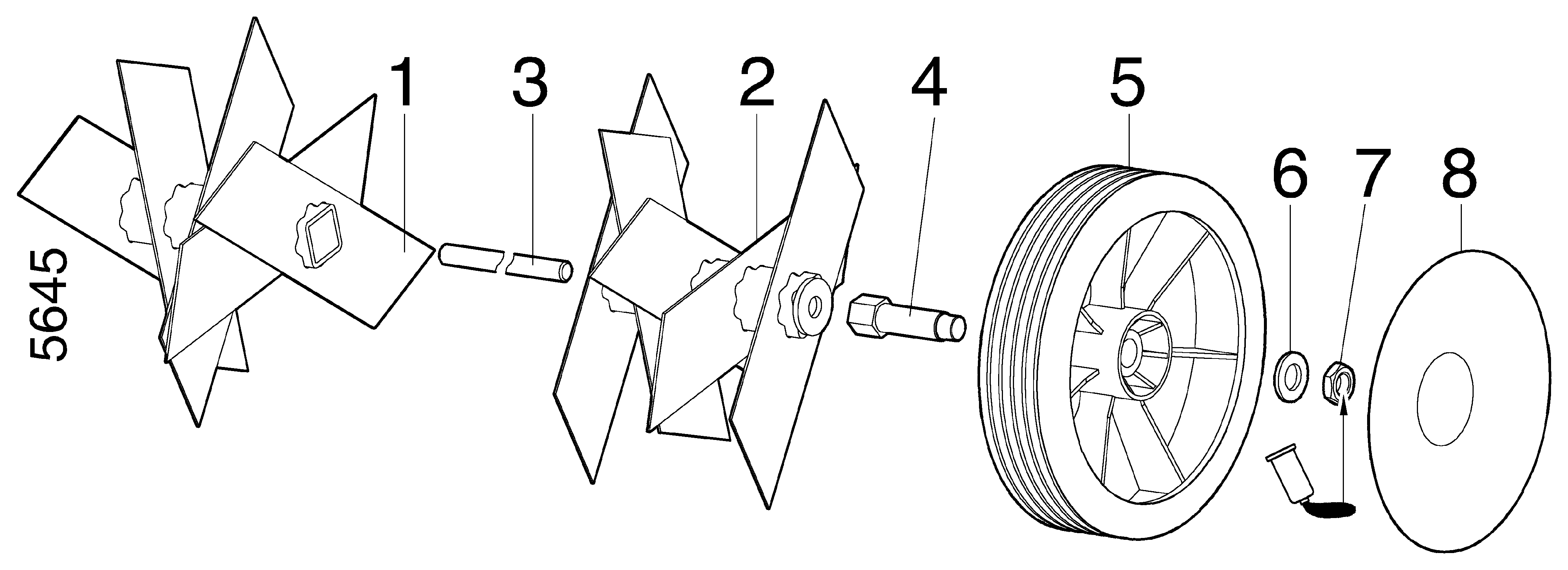 5645
1
3
2
4
5
6
7
8