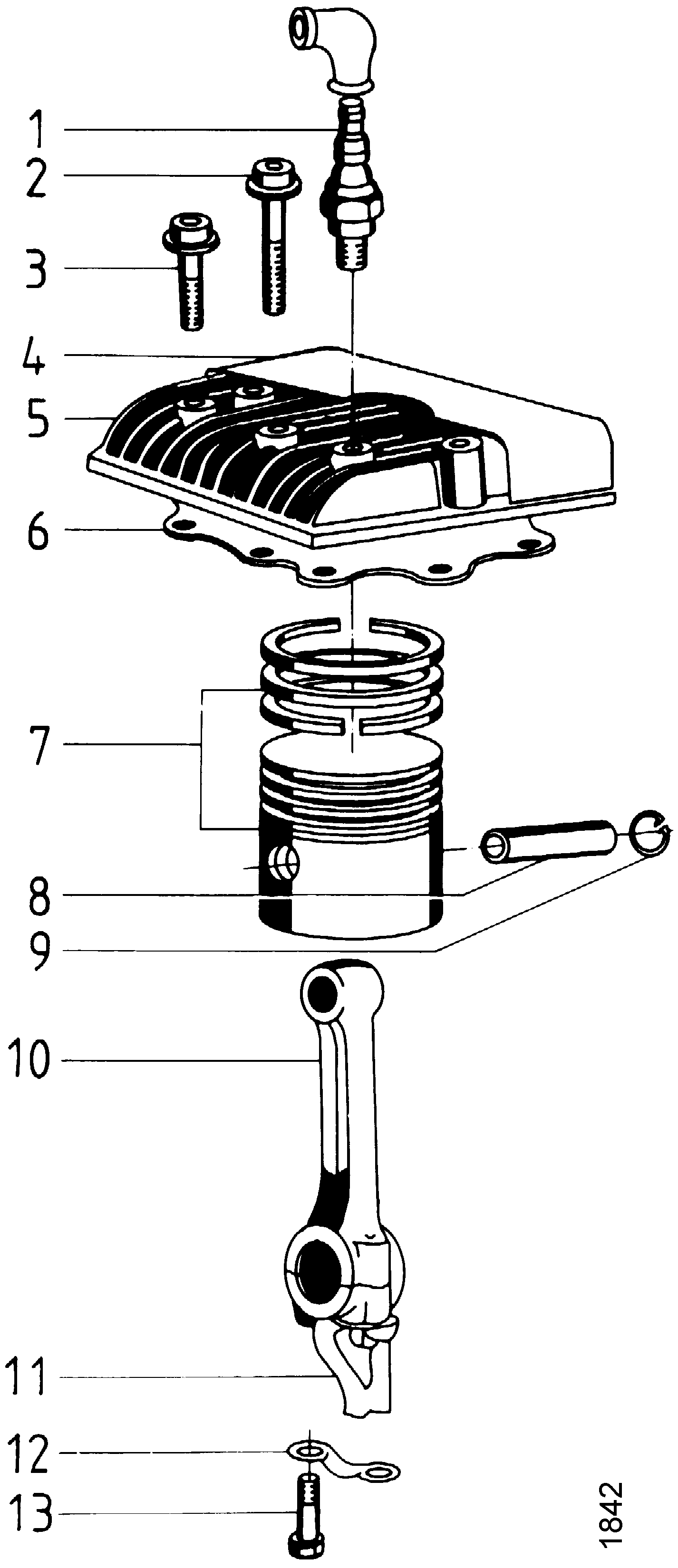 1
2
3
4
5
6
7
8
9
10
11
12
13
1842