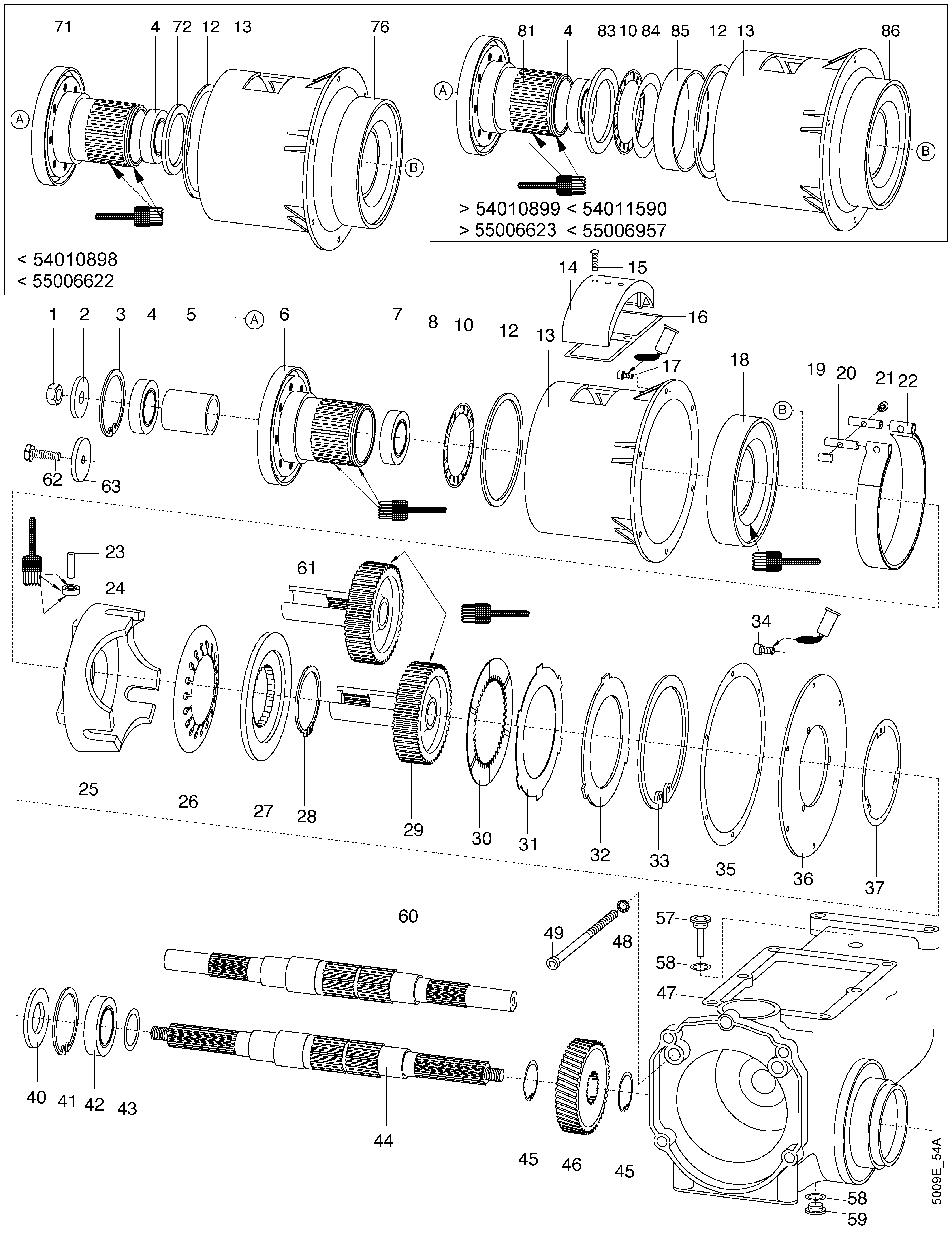 71 4 72 12 13 76

A

B

< 54010898
< 55006622

81 4 83 10 84 85 12 13 86

A

B

> 54010899 < 54011590
> 55006623 < 55006957

14 15

16

17

1 2 3 4 5 A 6 7 8 10 12 13 18 B 19 20 21 22

62 63

23

24

61

34

25 26 27 28 29 30 31 32 33 35 36 37

60

49 48

57

58

47

40 41 42 43 44 45 46 45

58

59

5009E_54A