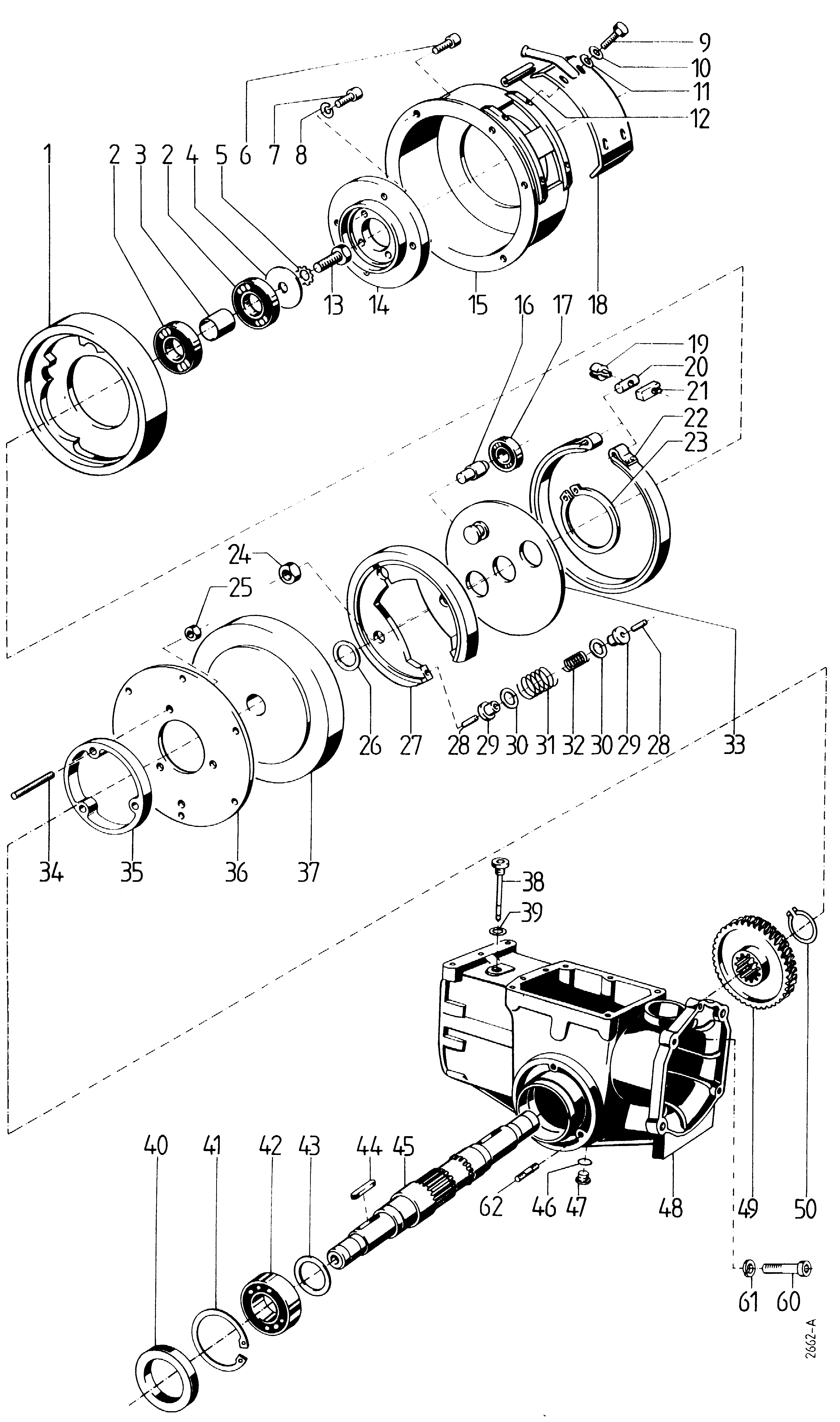 9
10
11
12
1 2 3 2 4 5 6 7 8
13 14 15 16 17 18
19
20
21
22
23
24
25
26 27 28 29 30 31 32 30 29 28 33
34 35 36 37
38
39
40 41 42 43 44 45 62 46 47 48 49 50
61 60
2662-A