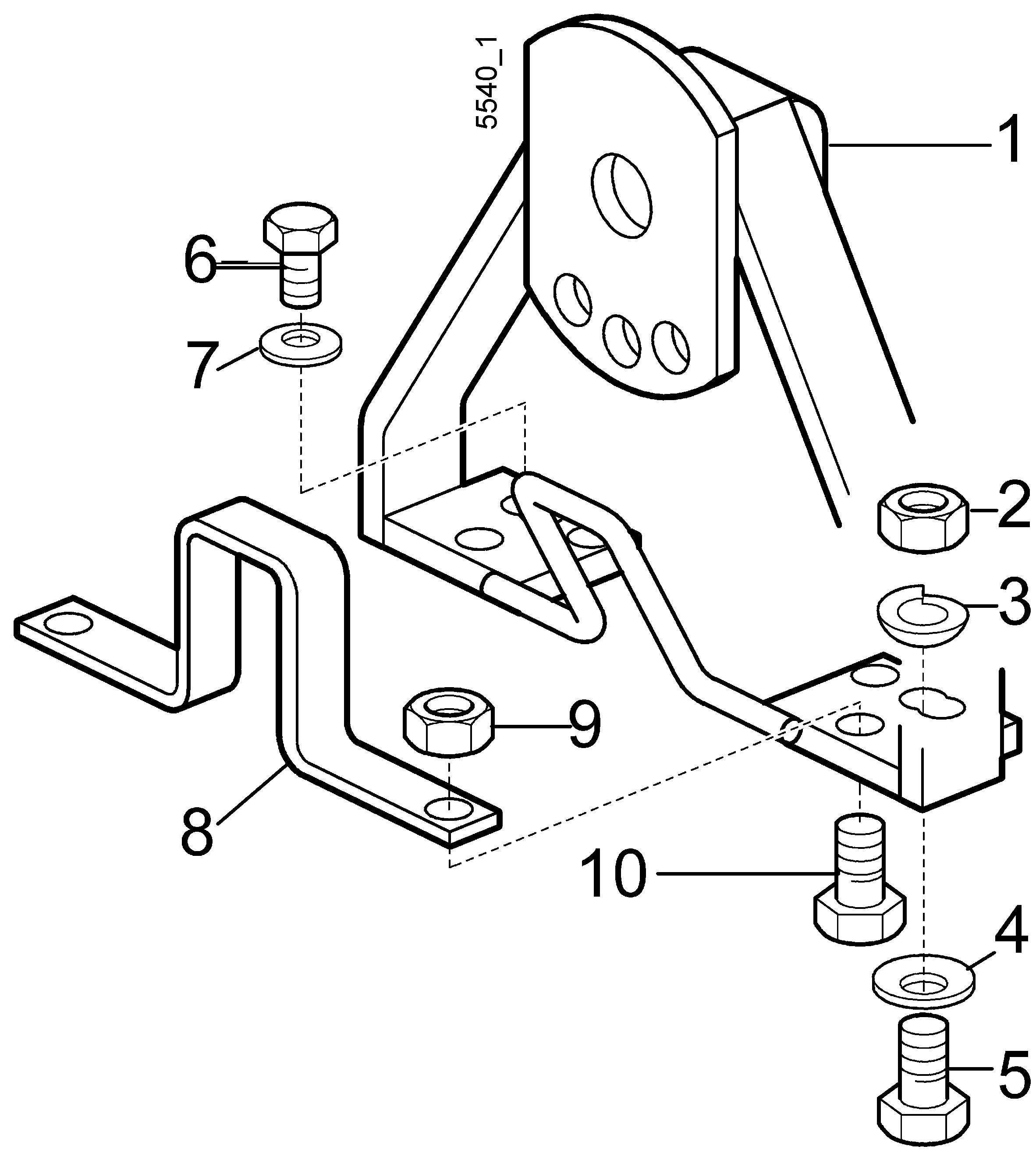 5540_1

1

6

7

2

3

9

8

10

4

5