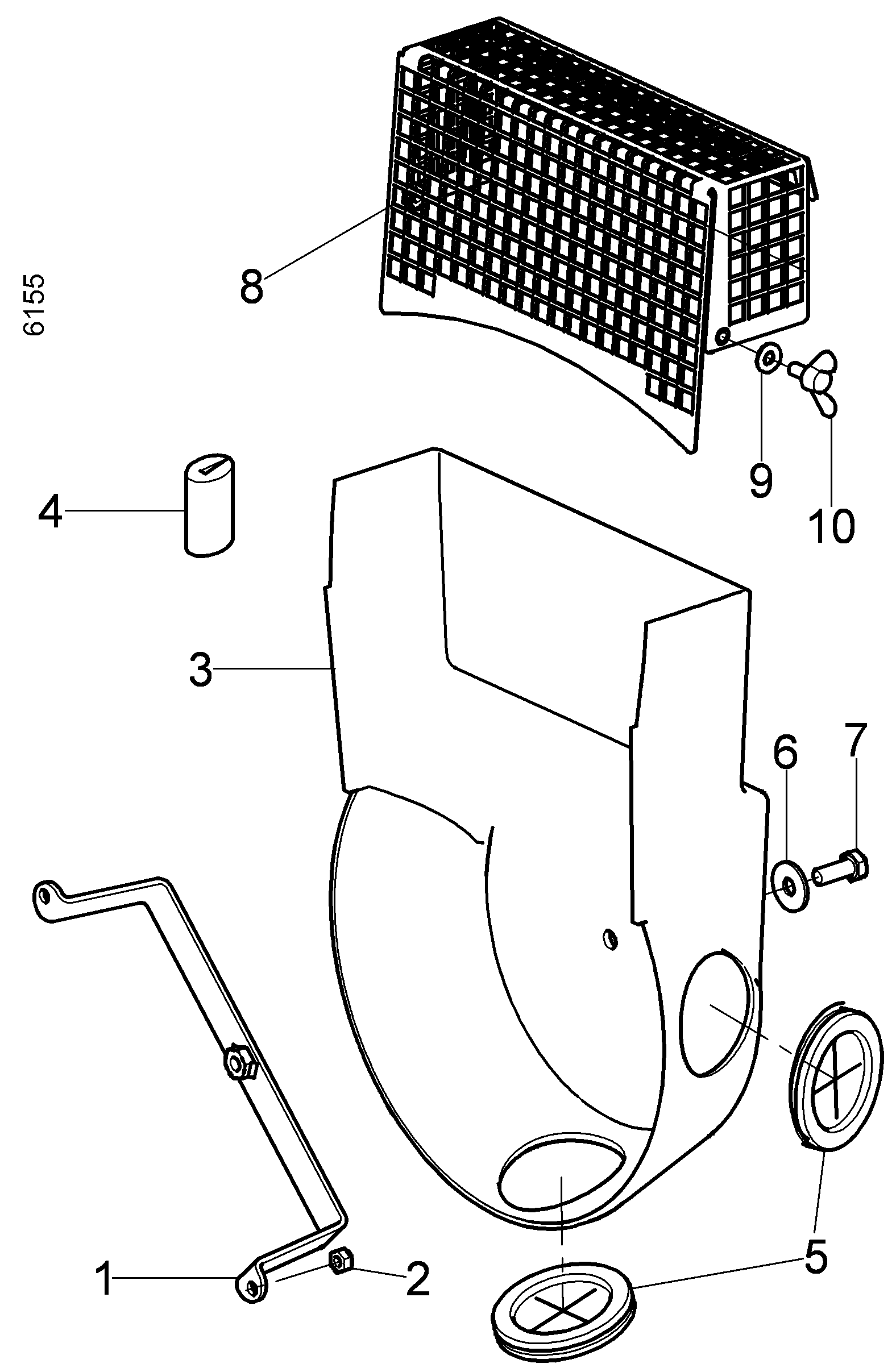 6155
8
9
10
4
3
6
7
1
2
5