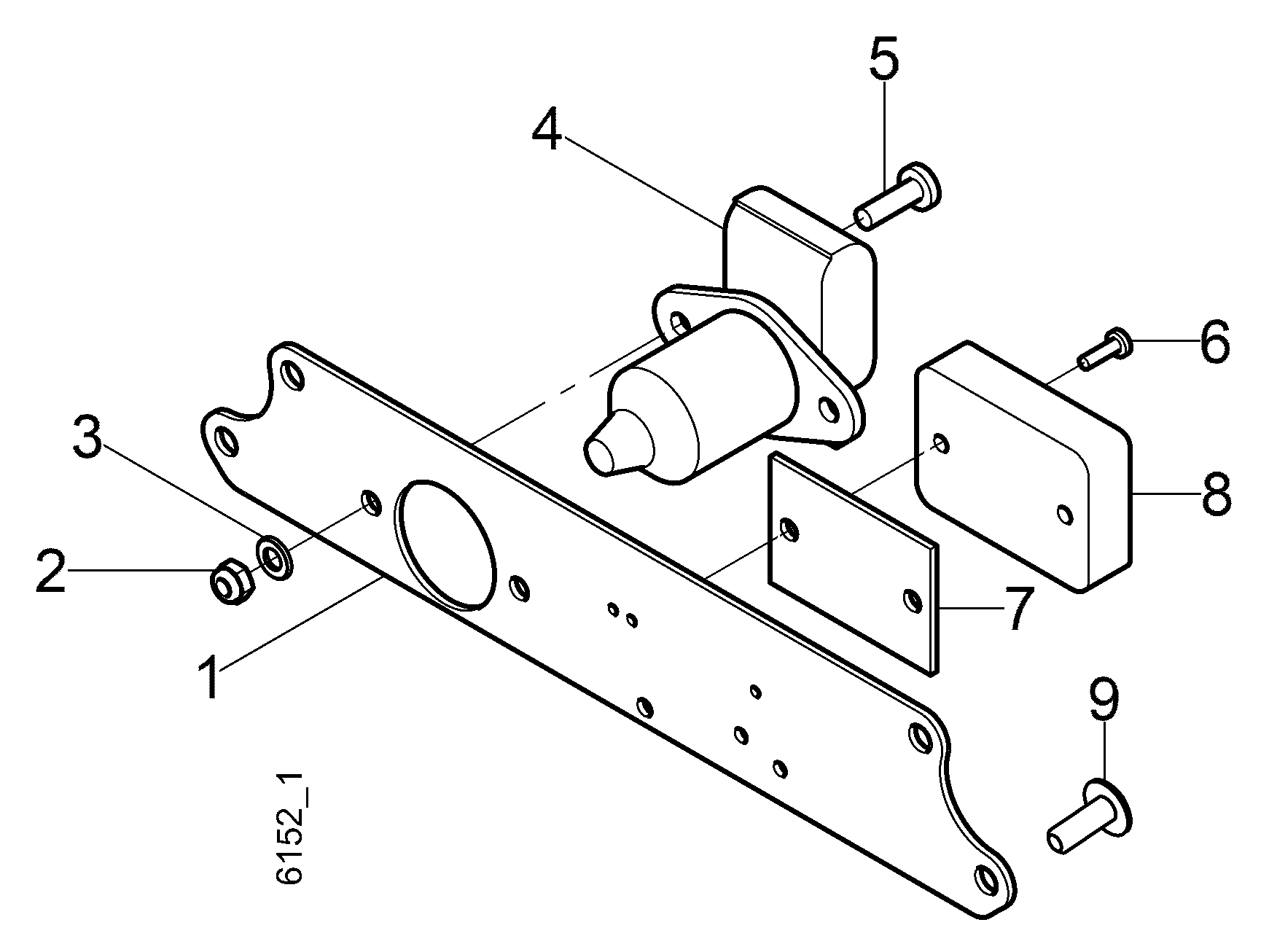 5
4
6
3
8
2
7
1
9
6152_1