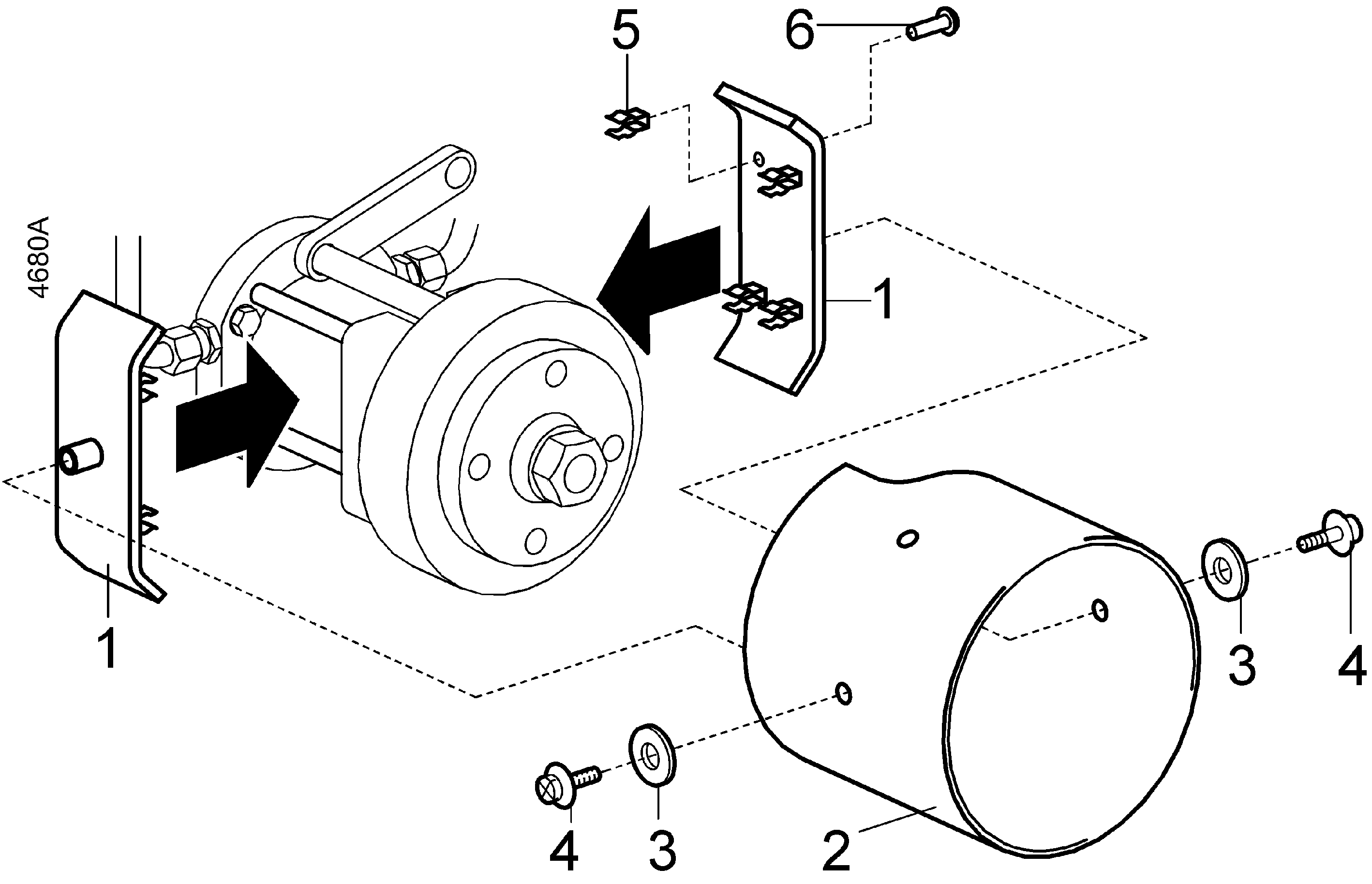 5
6
4680A
1
1
3
4
4
3
2