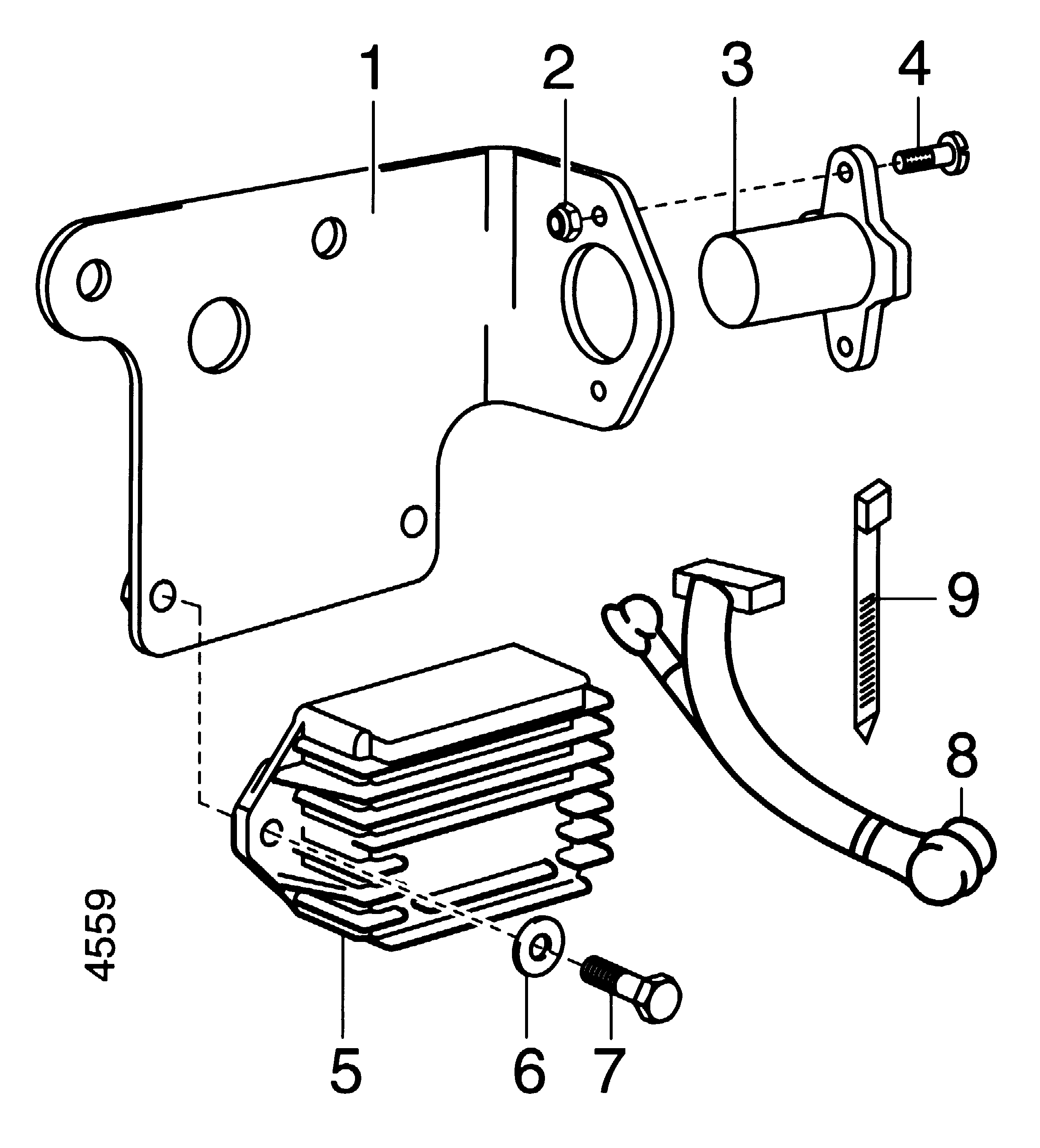 1
2
3
4
9
8
4559
5
6
7