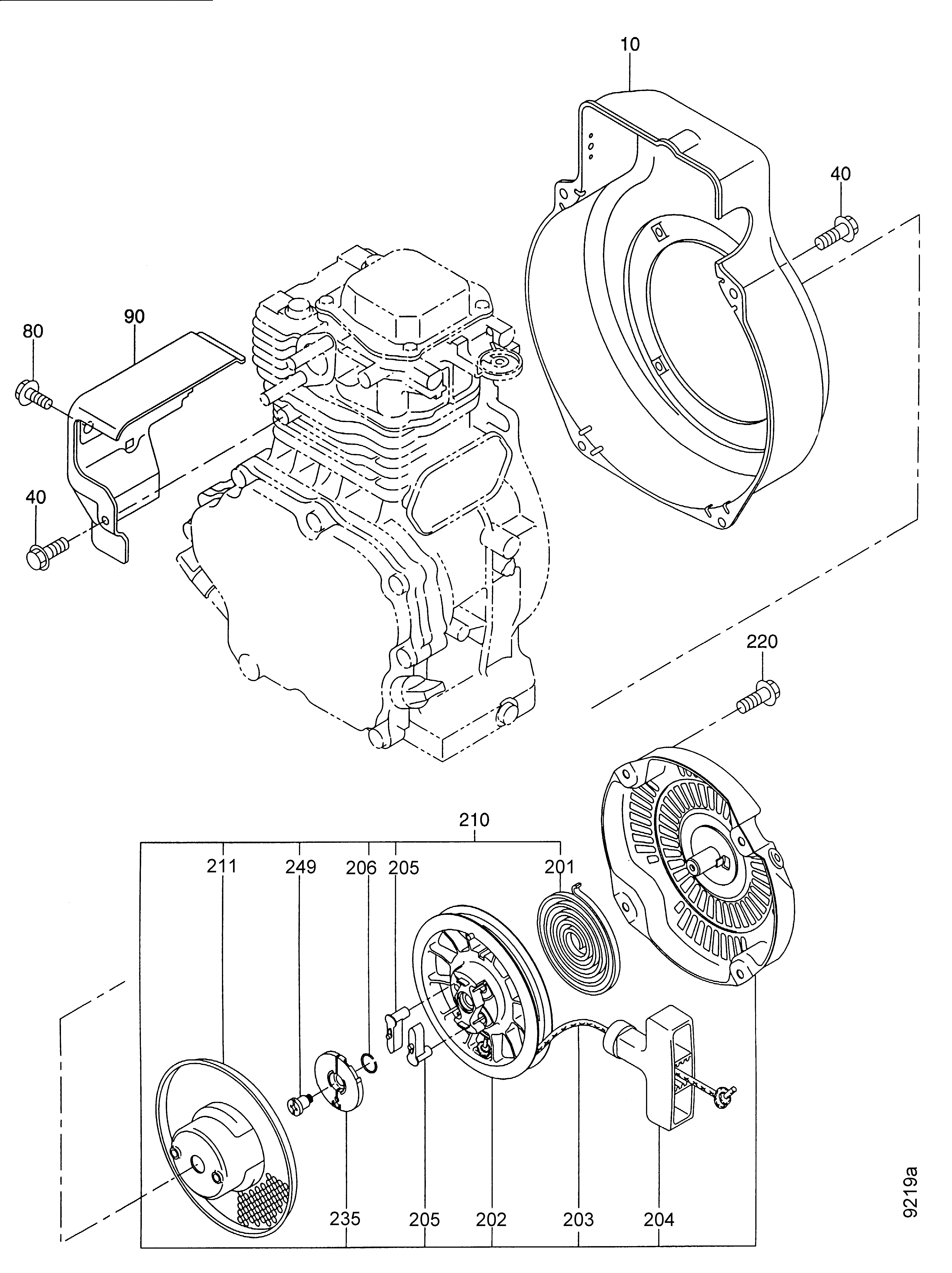 10

40

90

80

40

220

210

211

249

206

205

201

235

205

202

203

204

9219a