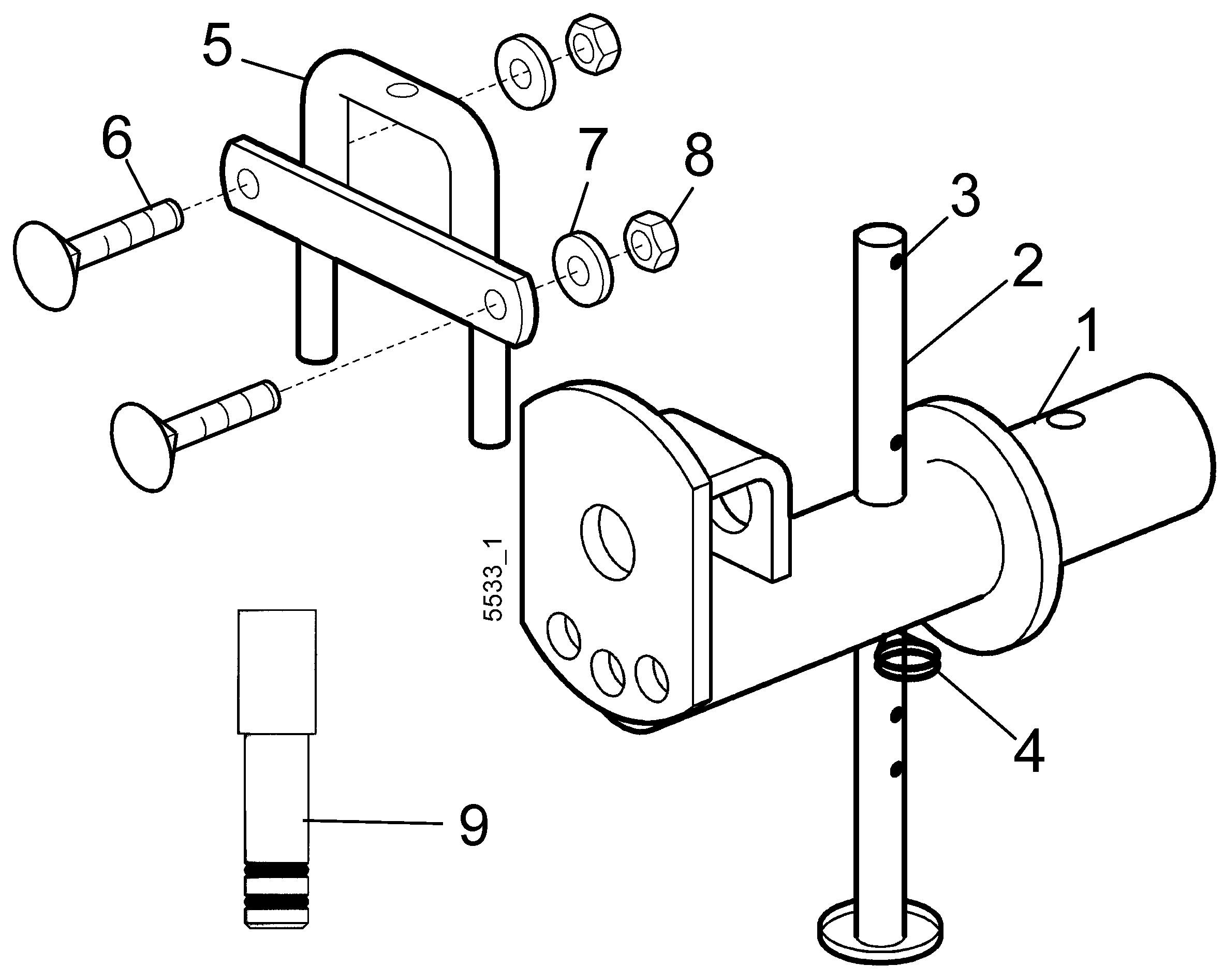 5
6
7
8
3
2
1
5533_1
4
9