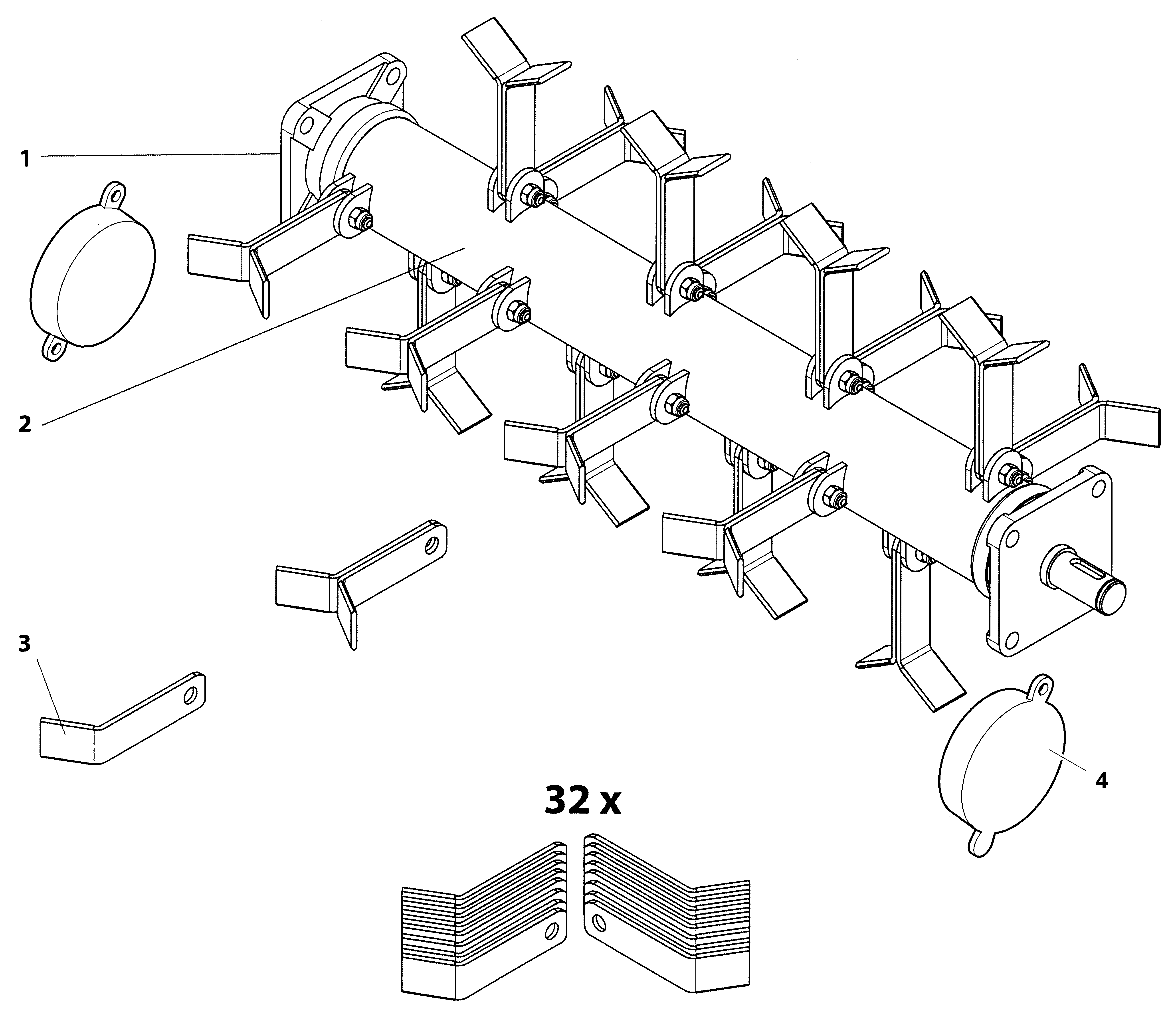 1

2

3

4

32 x