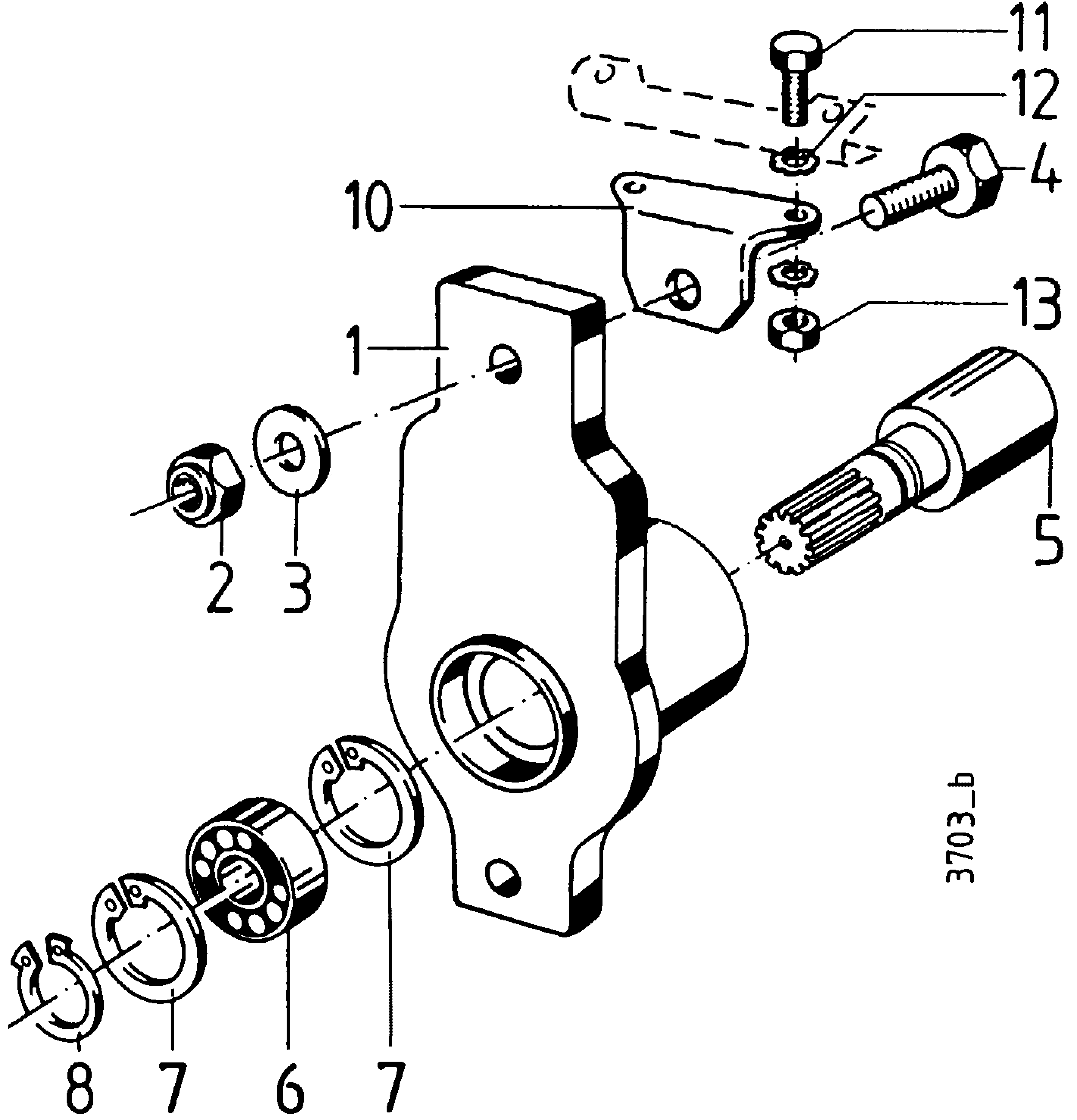 11
12
4
10
13
1
5
2
3
3703_b
8
7
6
7