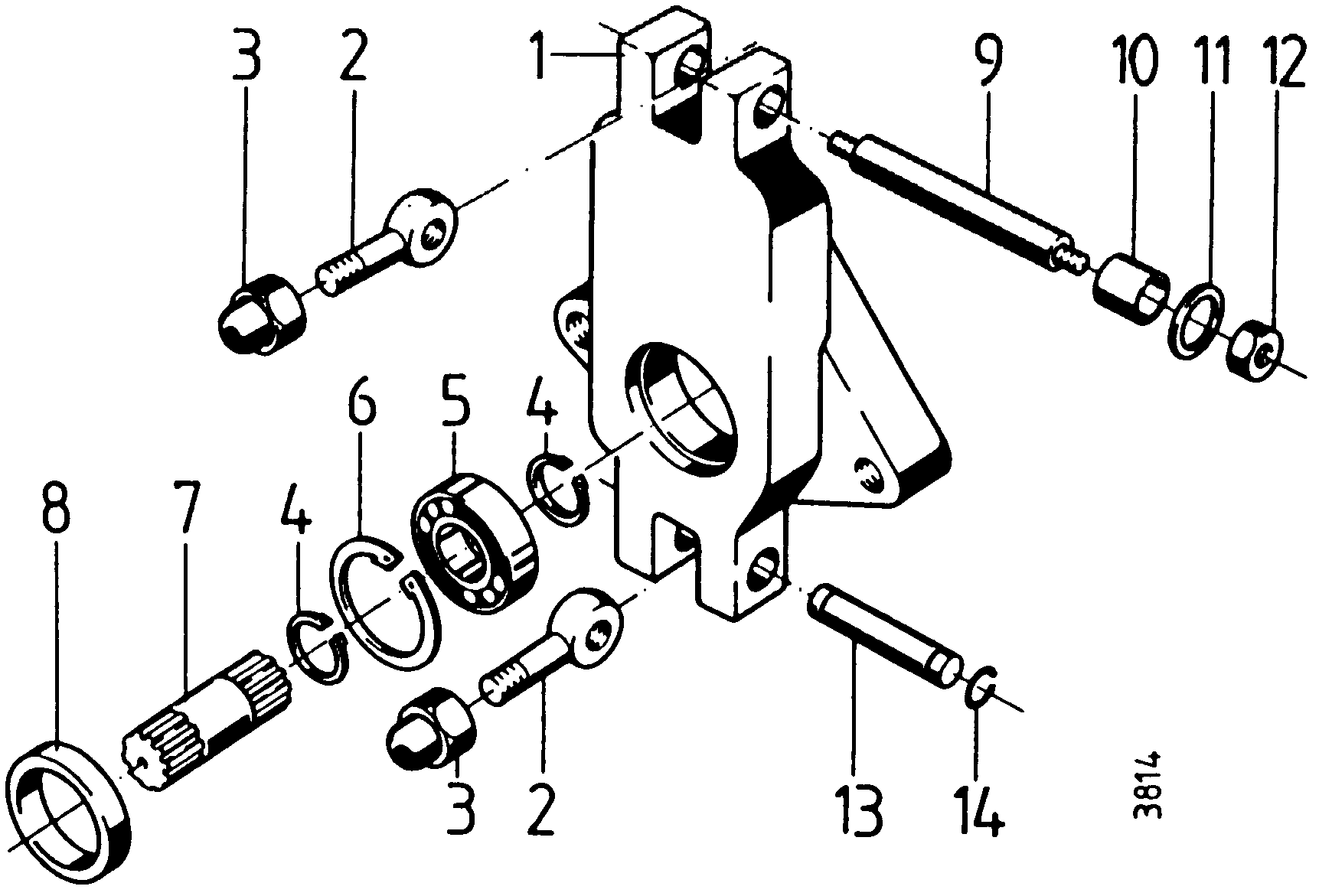 3 2 1 9 10 11 12

6 5 4

8 7 4

3 2 13 14

3814