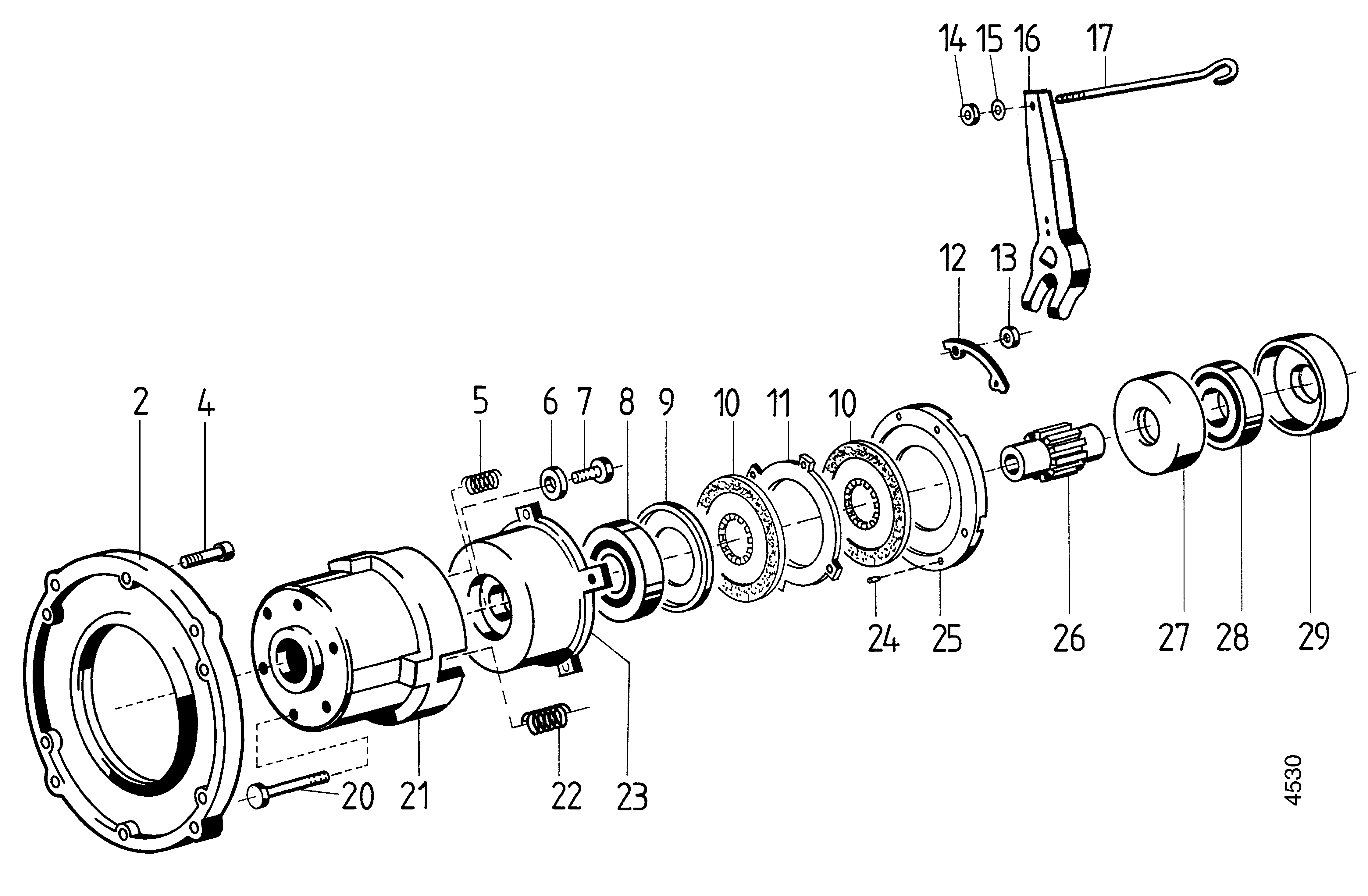 14 15 16 17

12 13

2 4 5 6 7 8 9 10 11 10

24 25 26 27 28 29

20 21 22 23

4530