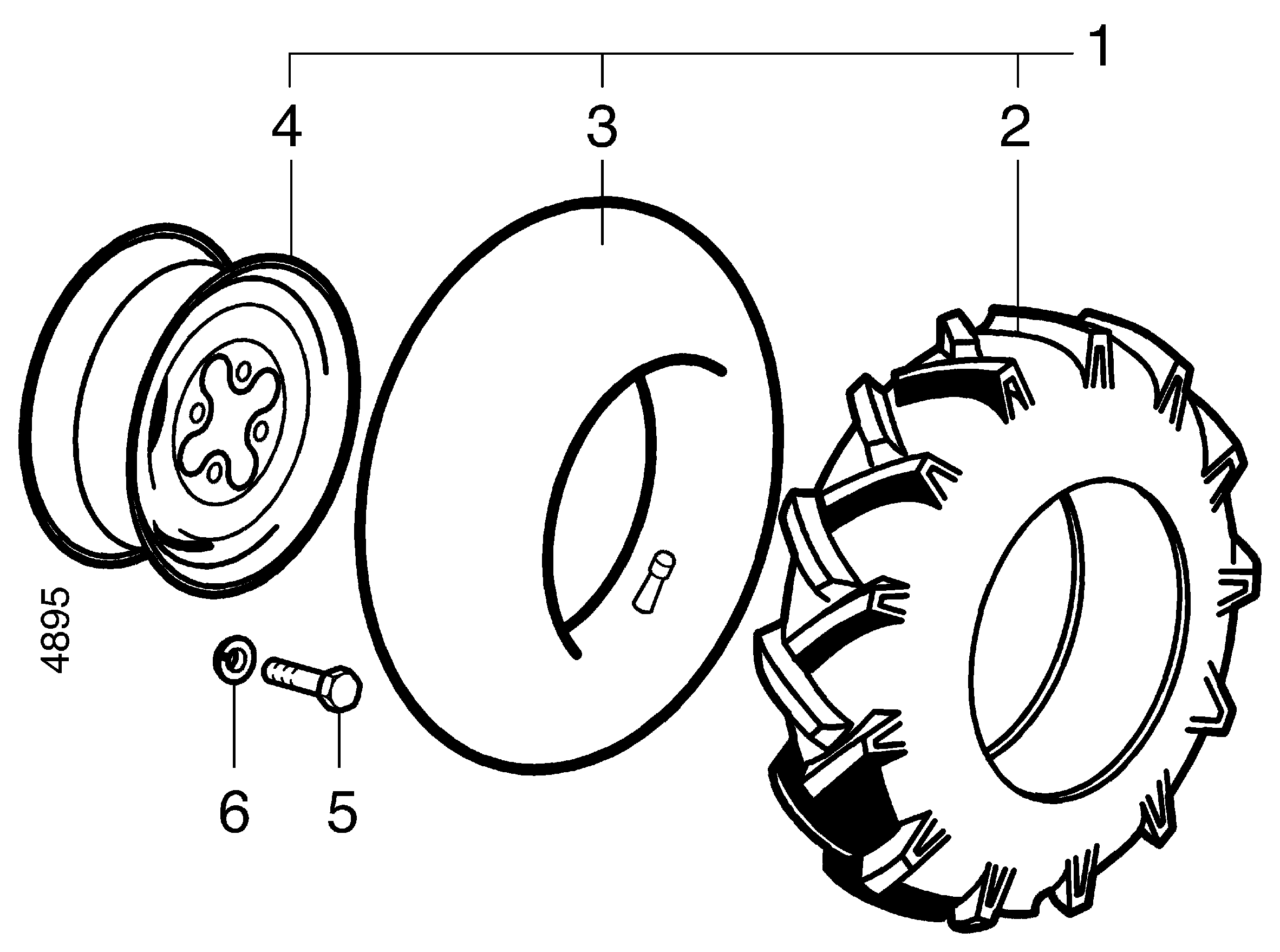 1
4
3
2
4895
6
5