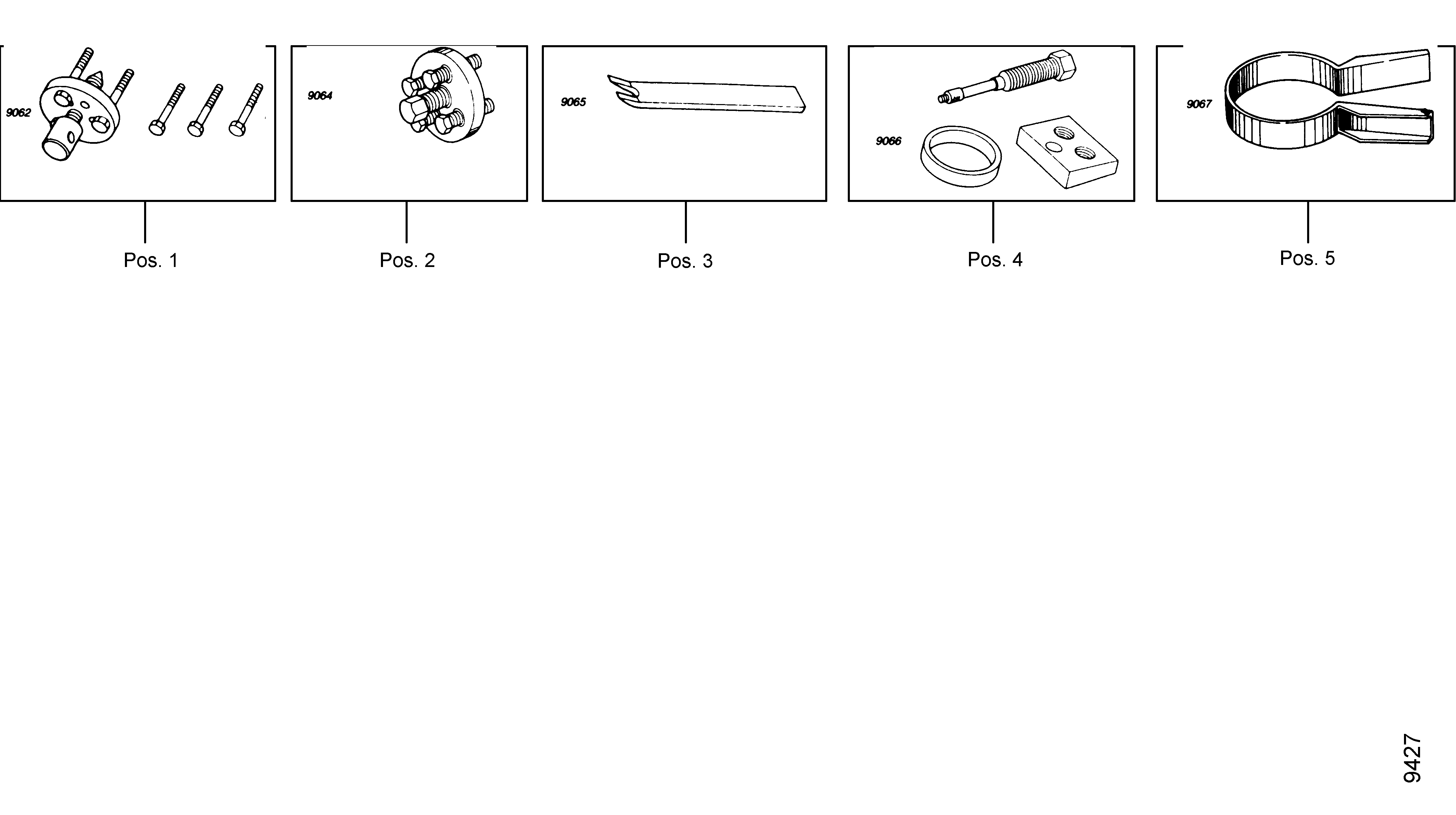 9062

Pos. 1

9064

Pos. 2

9065

Pos. 3

9066

Pos. 4

9067

Pos. 5

9427