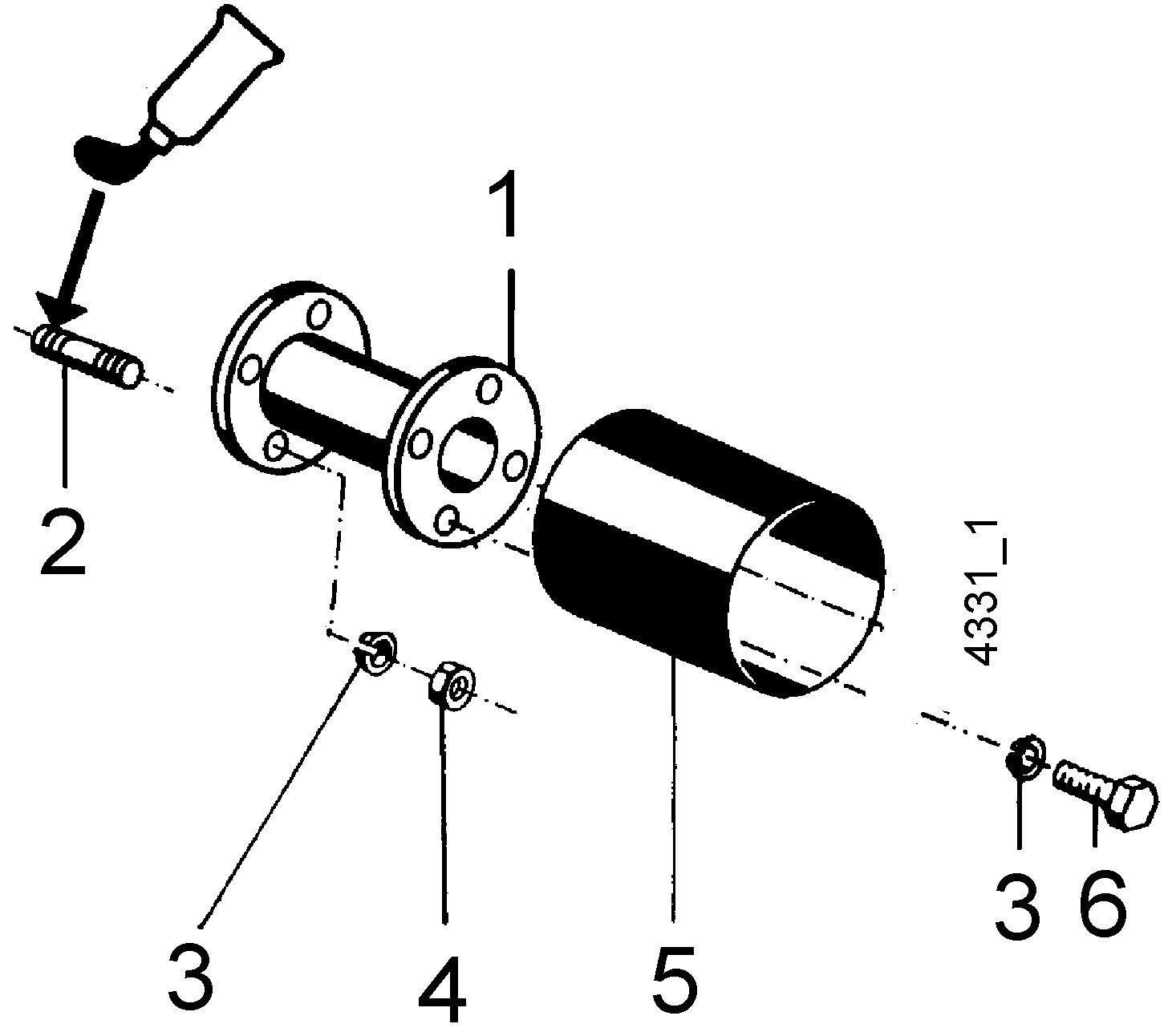 1
2
4331_1
3
4
5
3
6