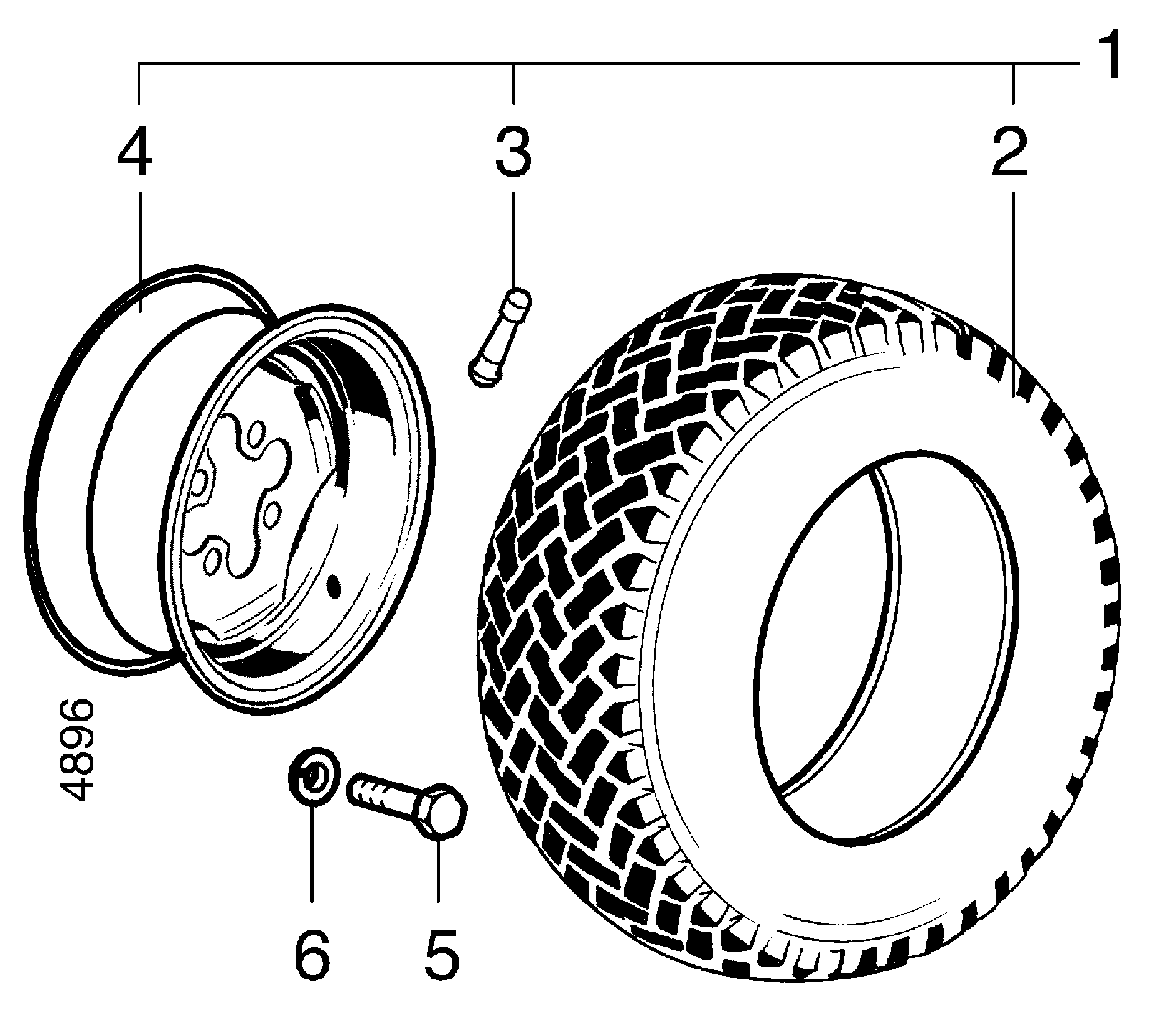 1
4
3
2
4896
6
5