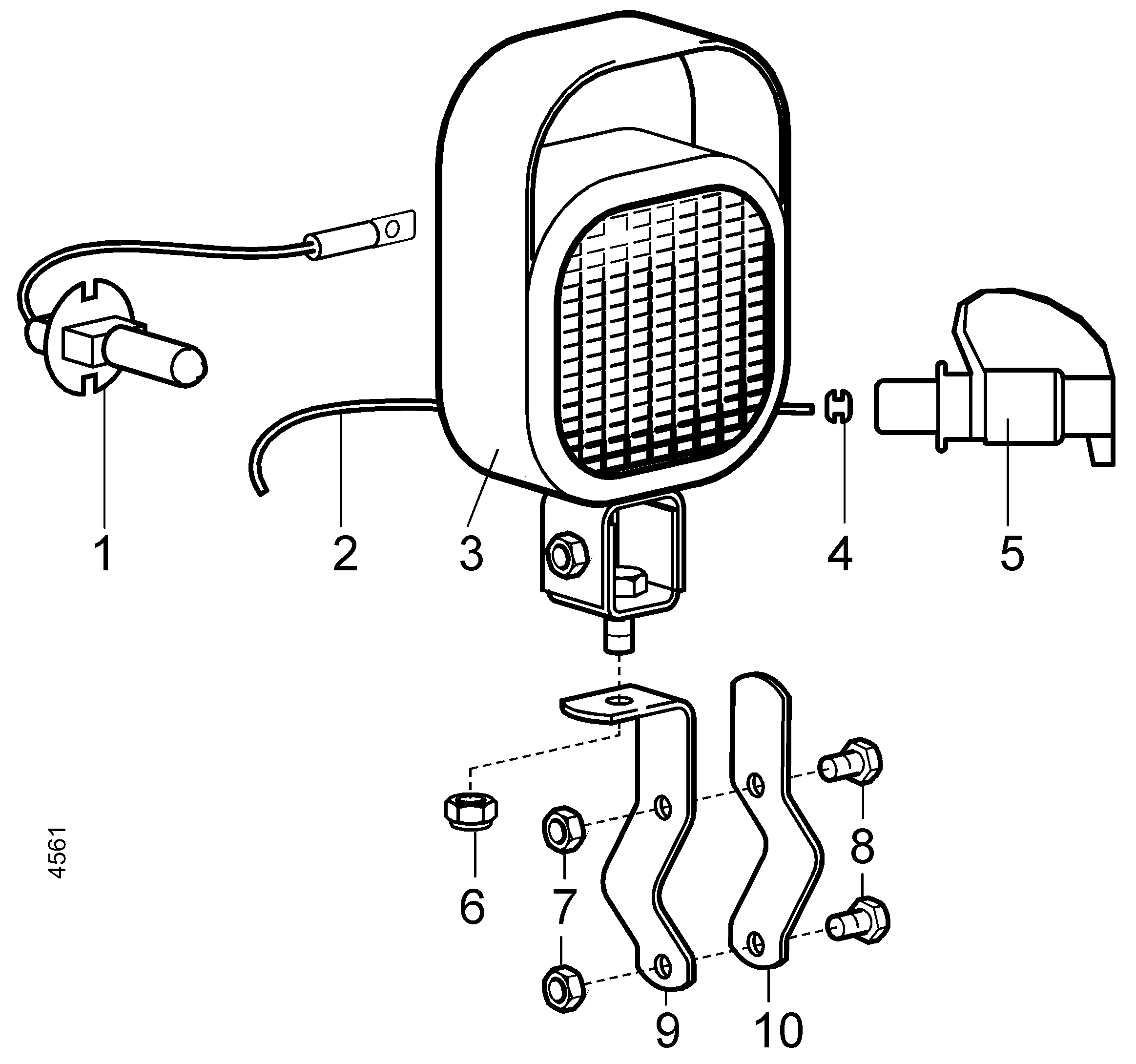 1
2
3
4
5
4561
6
7
8
9
10