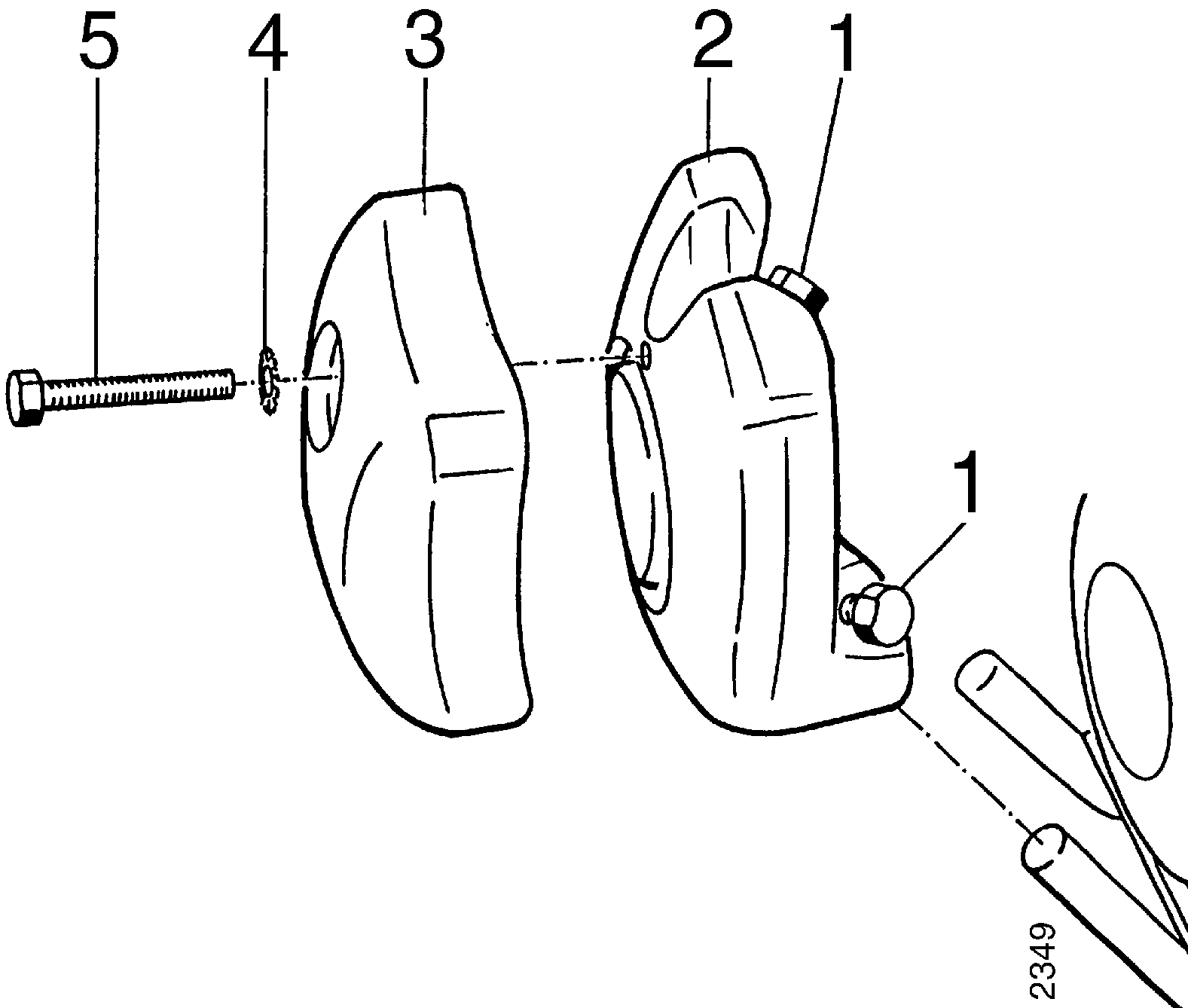 5
4
3
2
1
1
2349