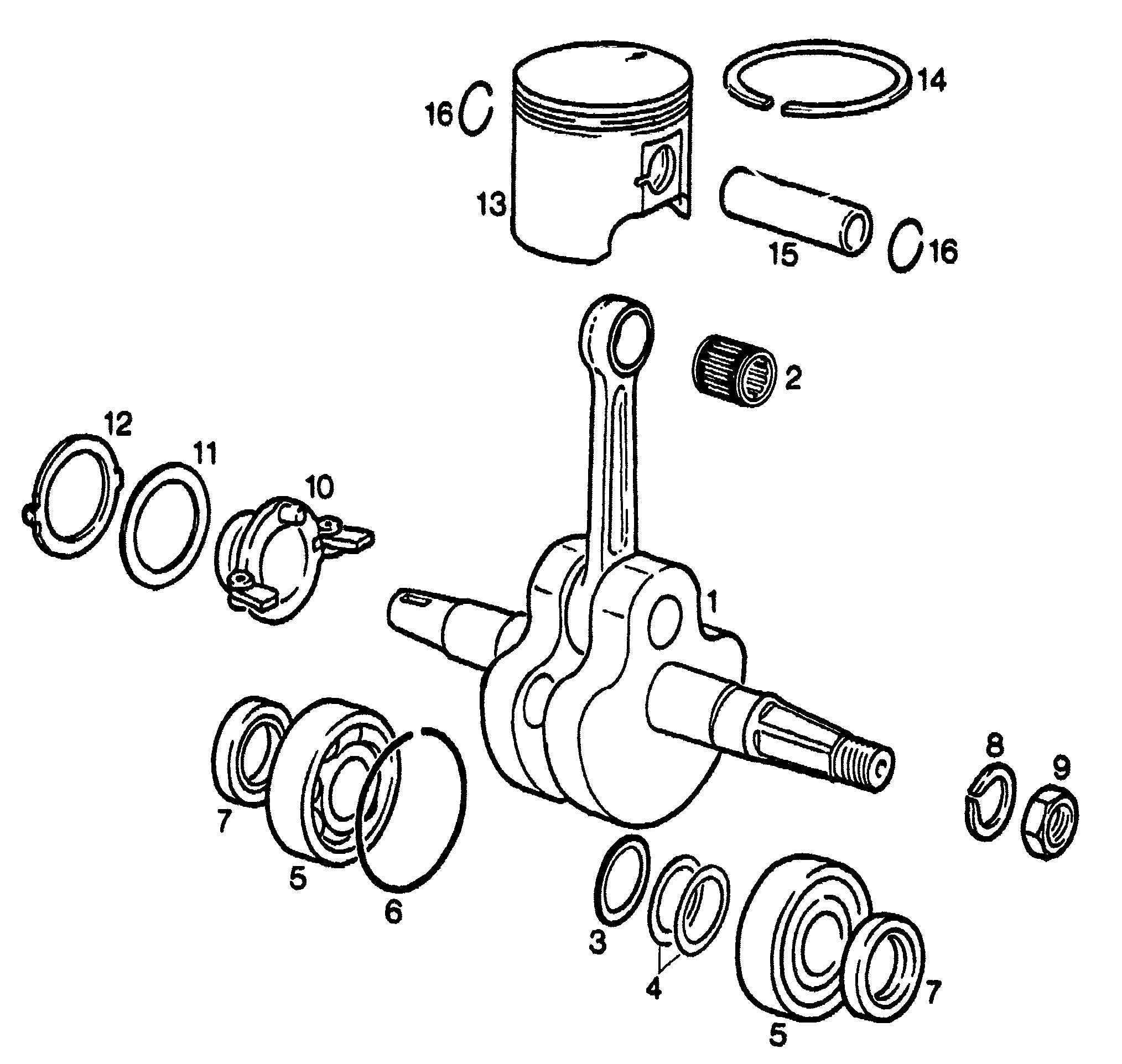 16
14
13
15
16
2
12
11
10
1
8
9
7
5
6
3
4
5
7