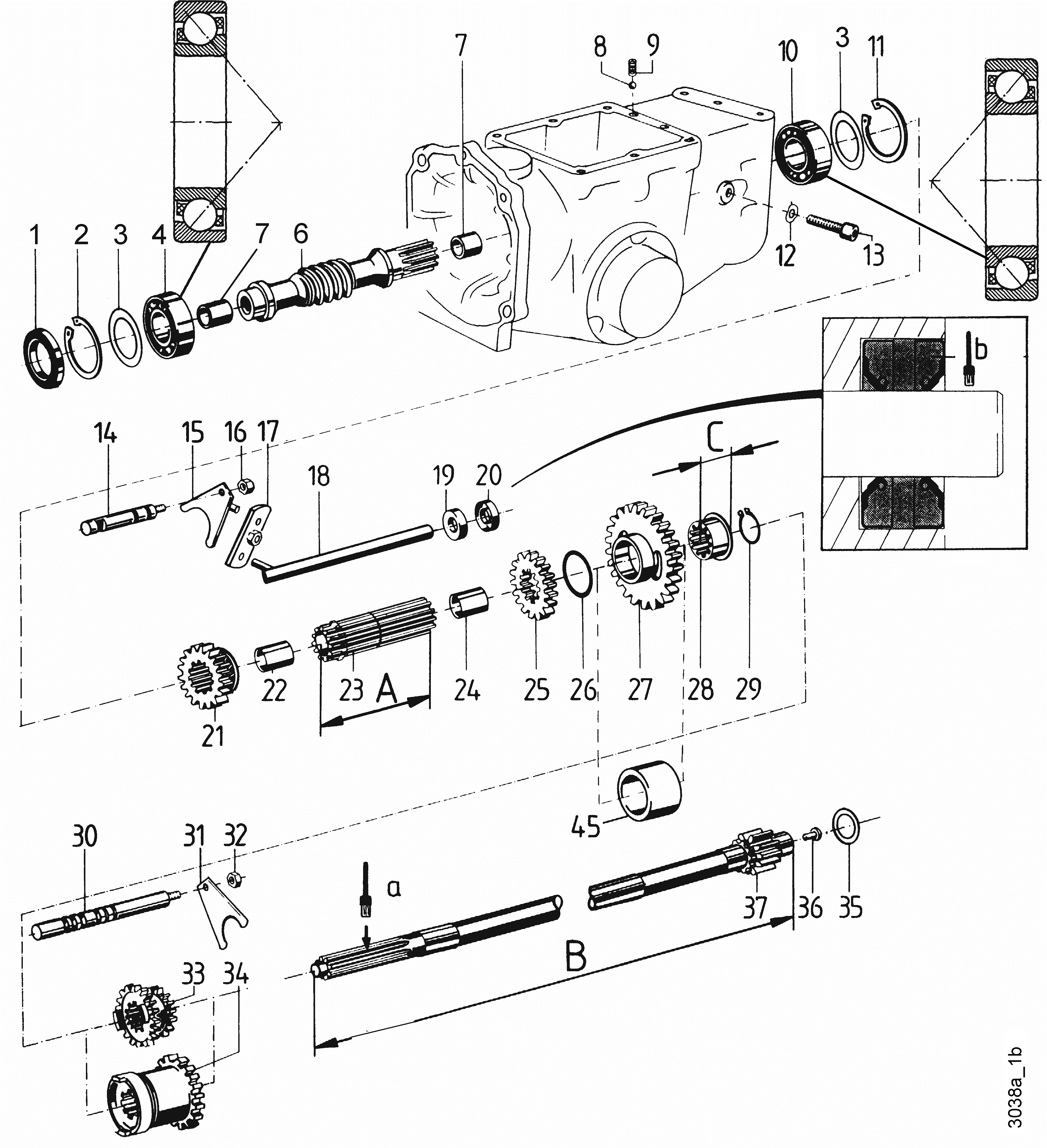 7
8
9
10
3
11
1
2
3
4
7
6
12
13
b
14
15
16
17
18
19
20
C
21
22
23
A
24
25
26
27
28
29
45
30
31
32
a
37
36
35
B
33
34
3038a_1b