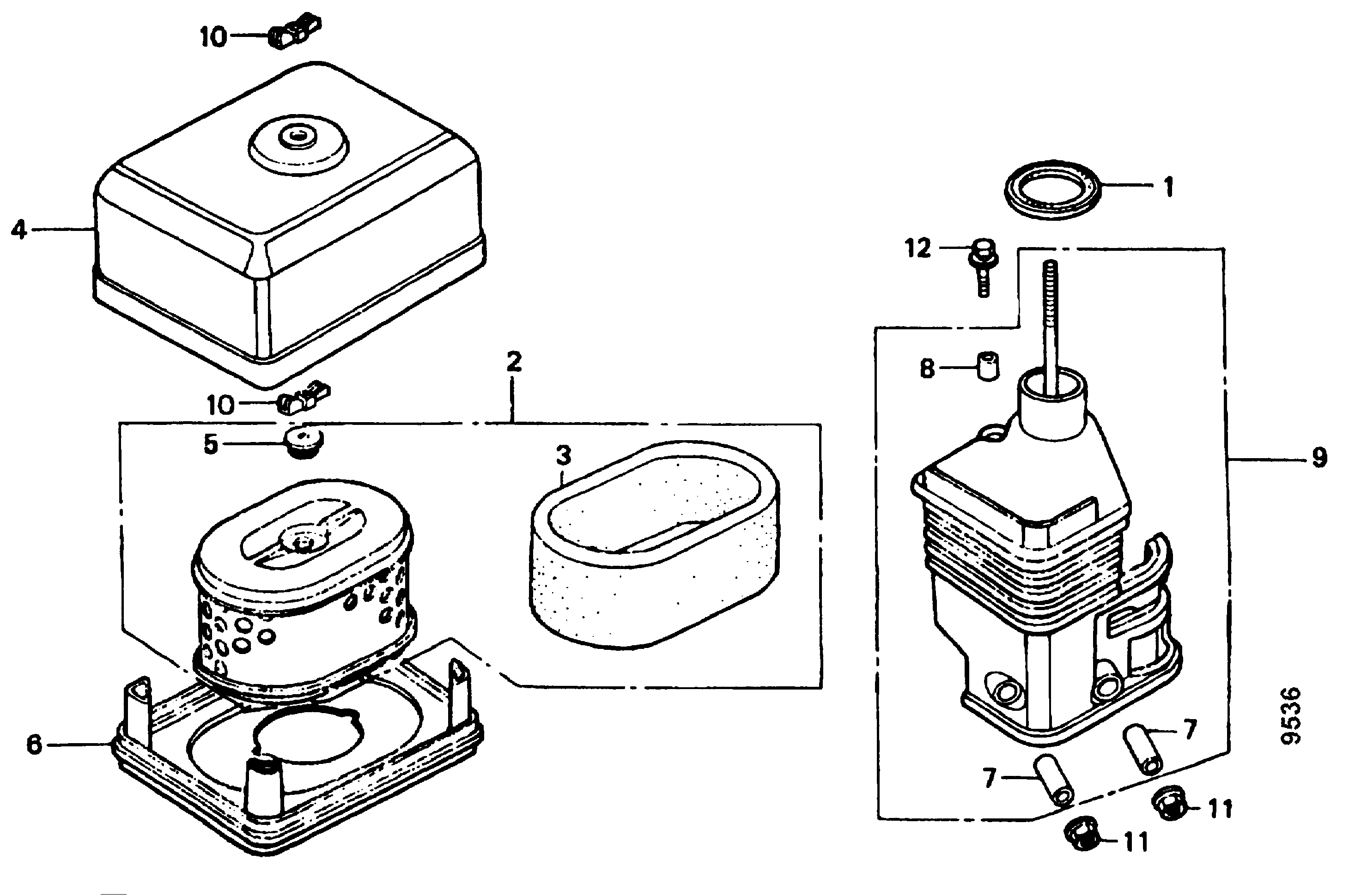 10
4
10
2
5
3
6
1
12
8
9
7
7
11
11
9536