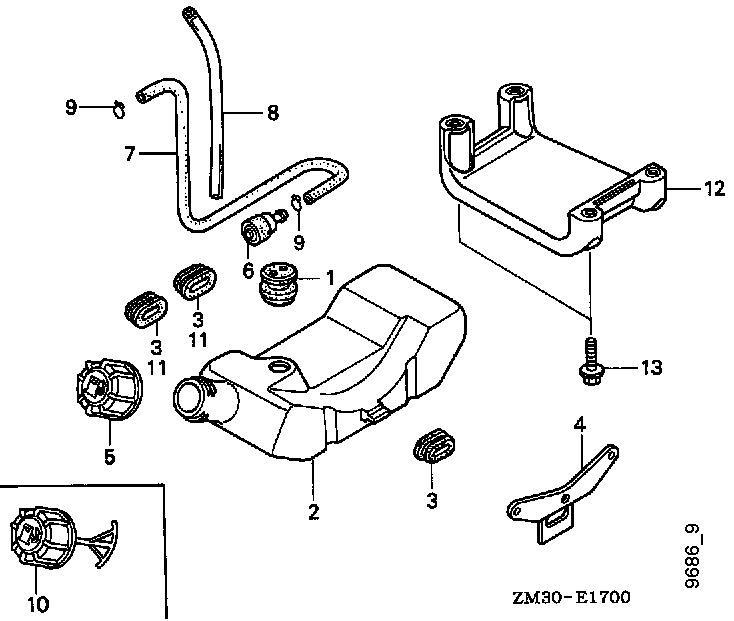 9
8
7
12
9
6
1
3
11
3
11
13
5
4
2
3
10
ZM30-E1700
9686_9