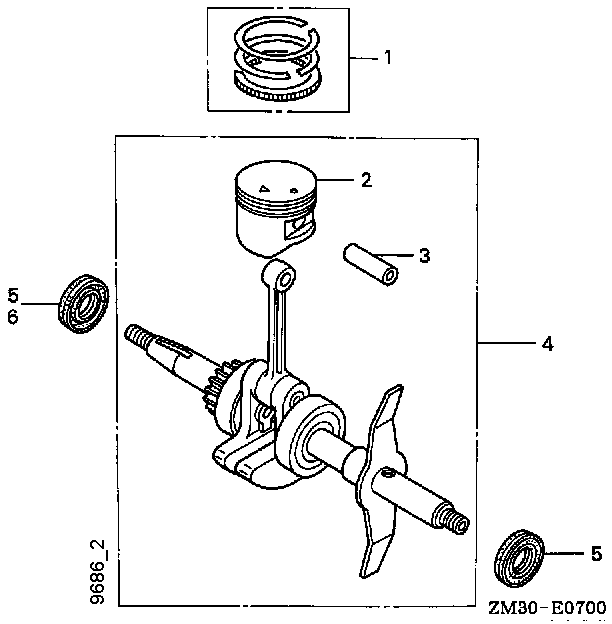 1
2
3
5
6
4
9686_2
5
ZM30-E0700