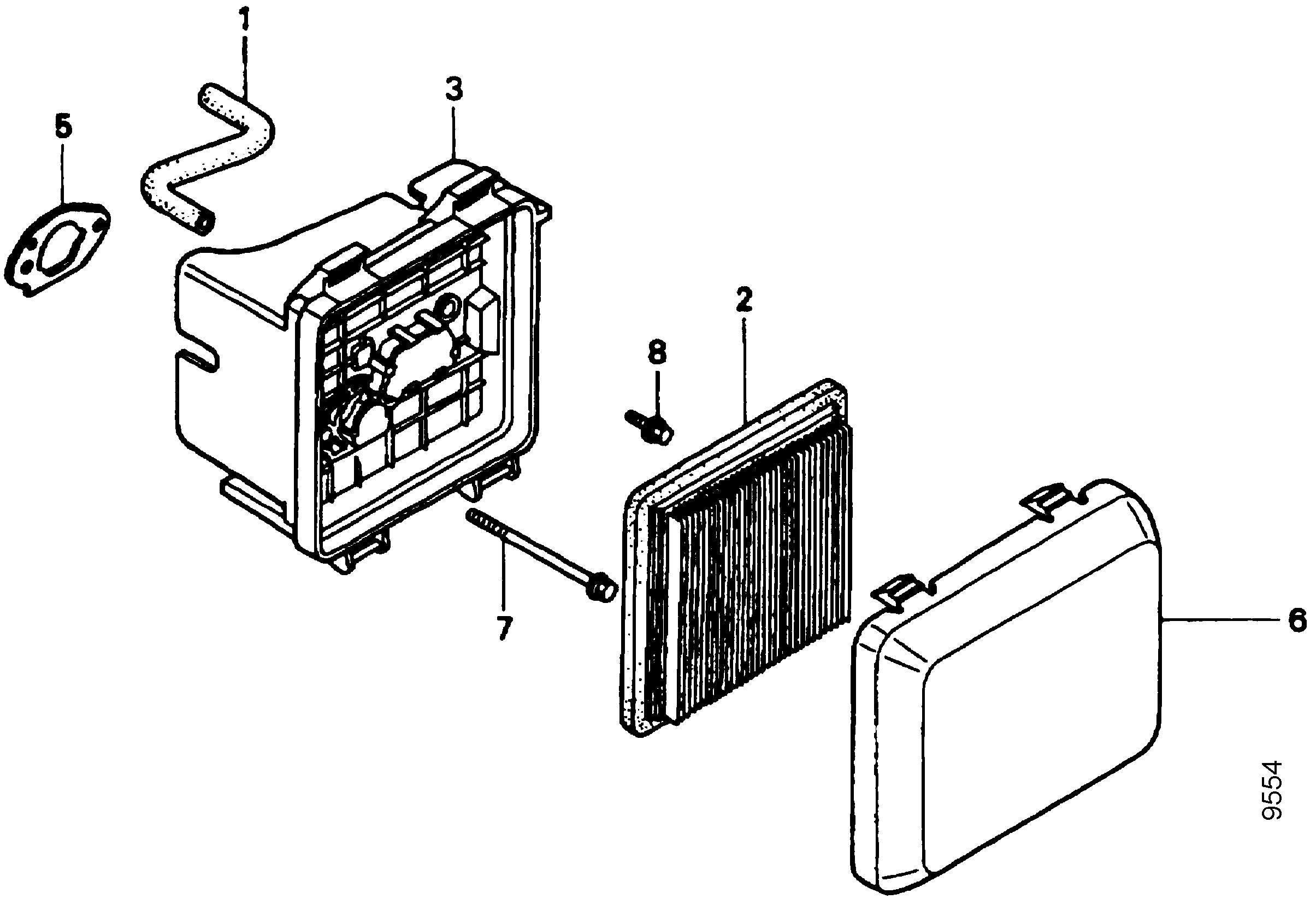 1
3
5
2
8
7
6
9554