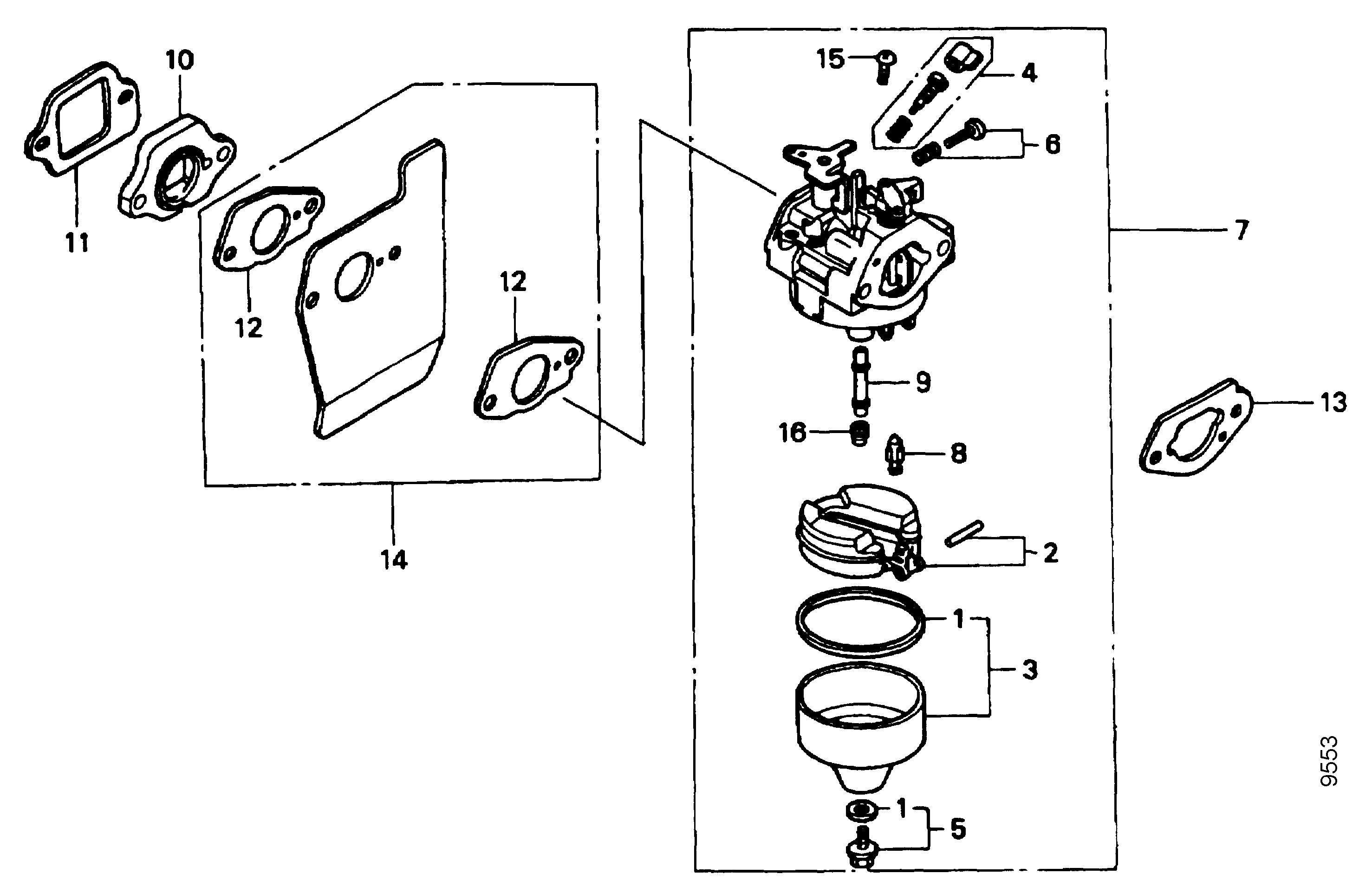 10
11
12
12
14
15
4
6
7
9
16
8
13
2
1
3
1
5
9553