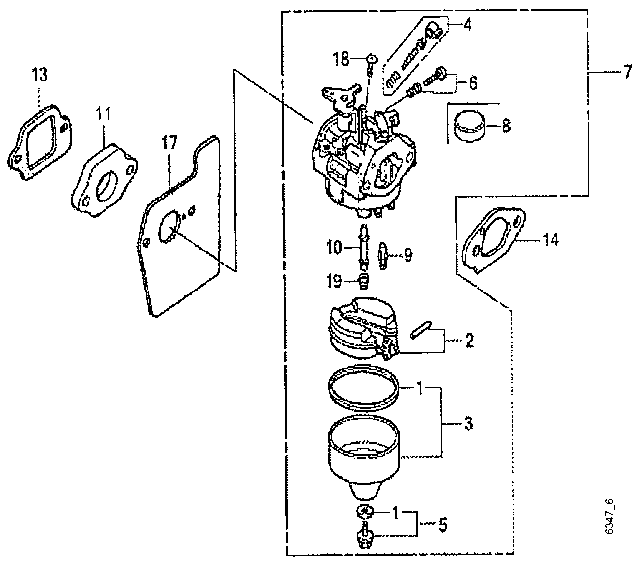 13
11
17
18
4
6
7
8
14
10
9
19
2
1
3
1
5
6347_6