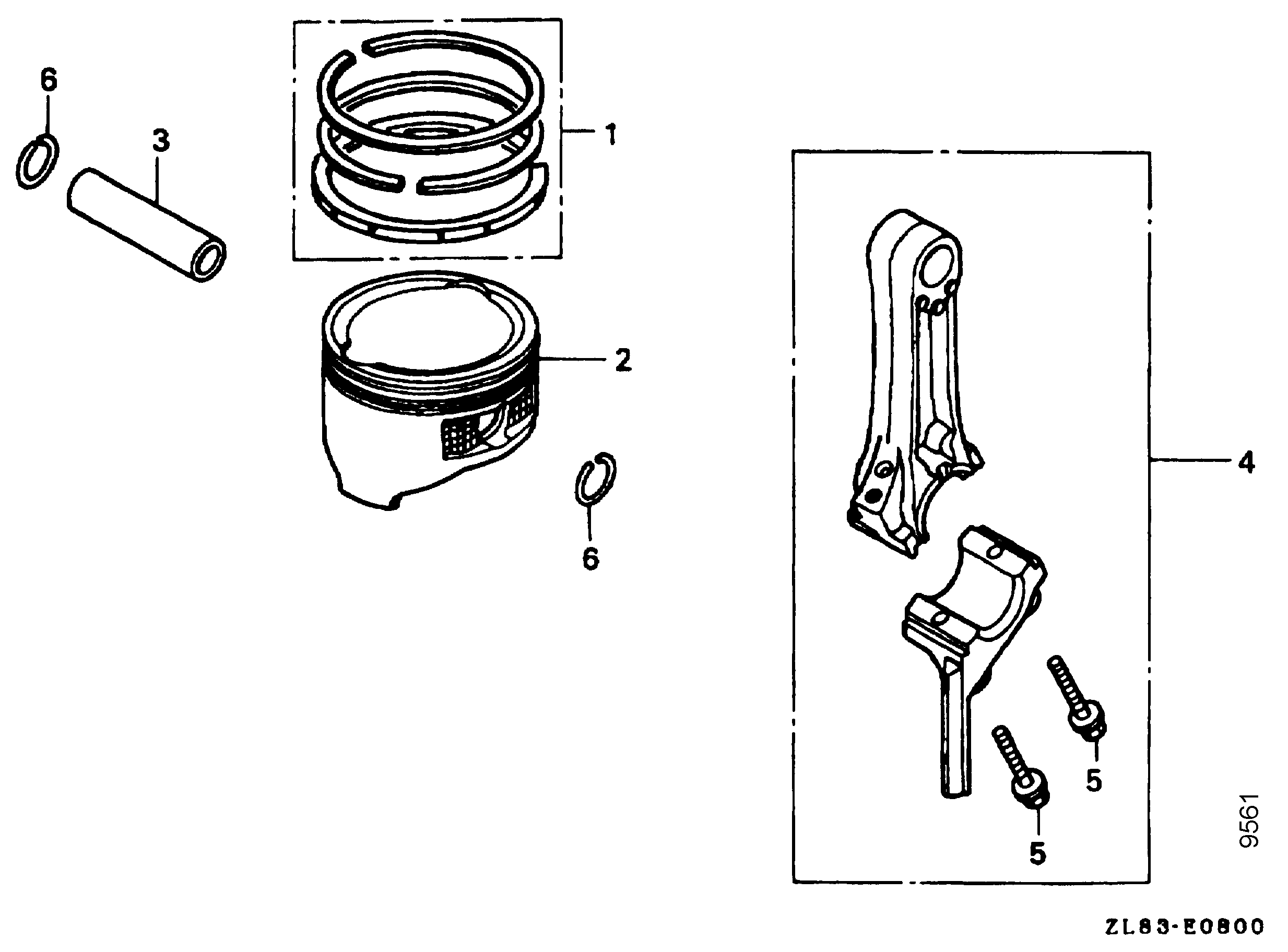 6
3
1
2
6
4
5
5
9561
ZL83-E0800