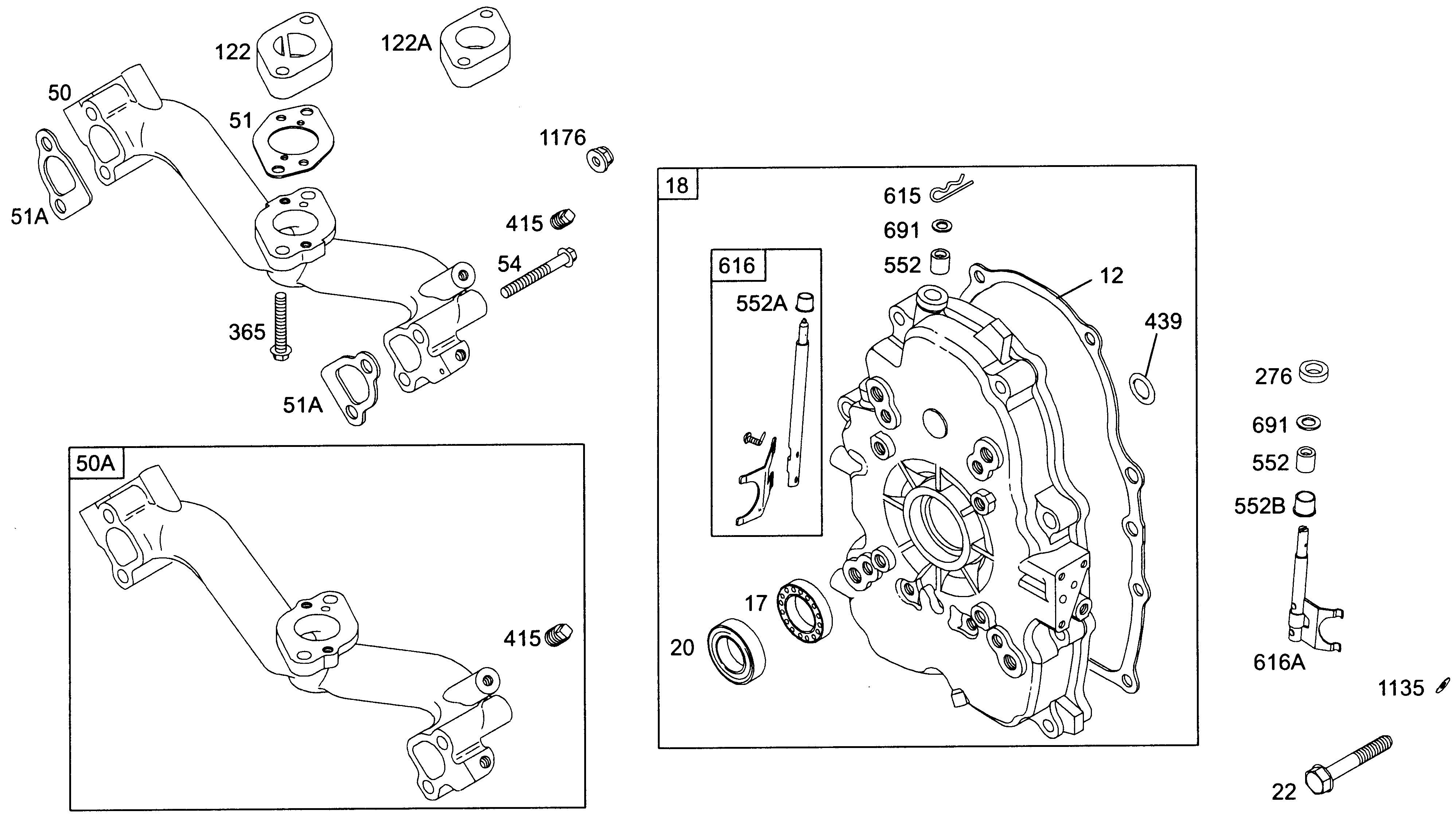 122
122A
50
51
1176
51A
415
54
365
51A
50A
415
18
615
691
552
616
552A
12
439
17
20
276
691
552
552B
616A
1135
22