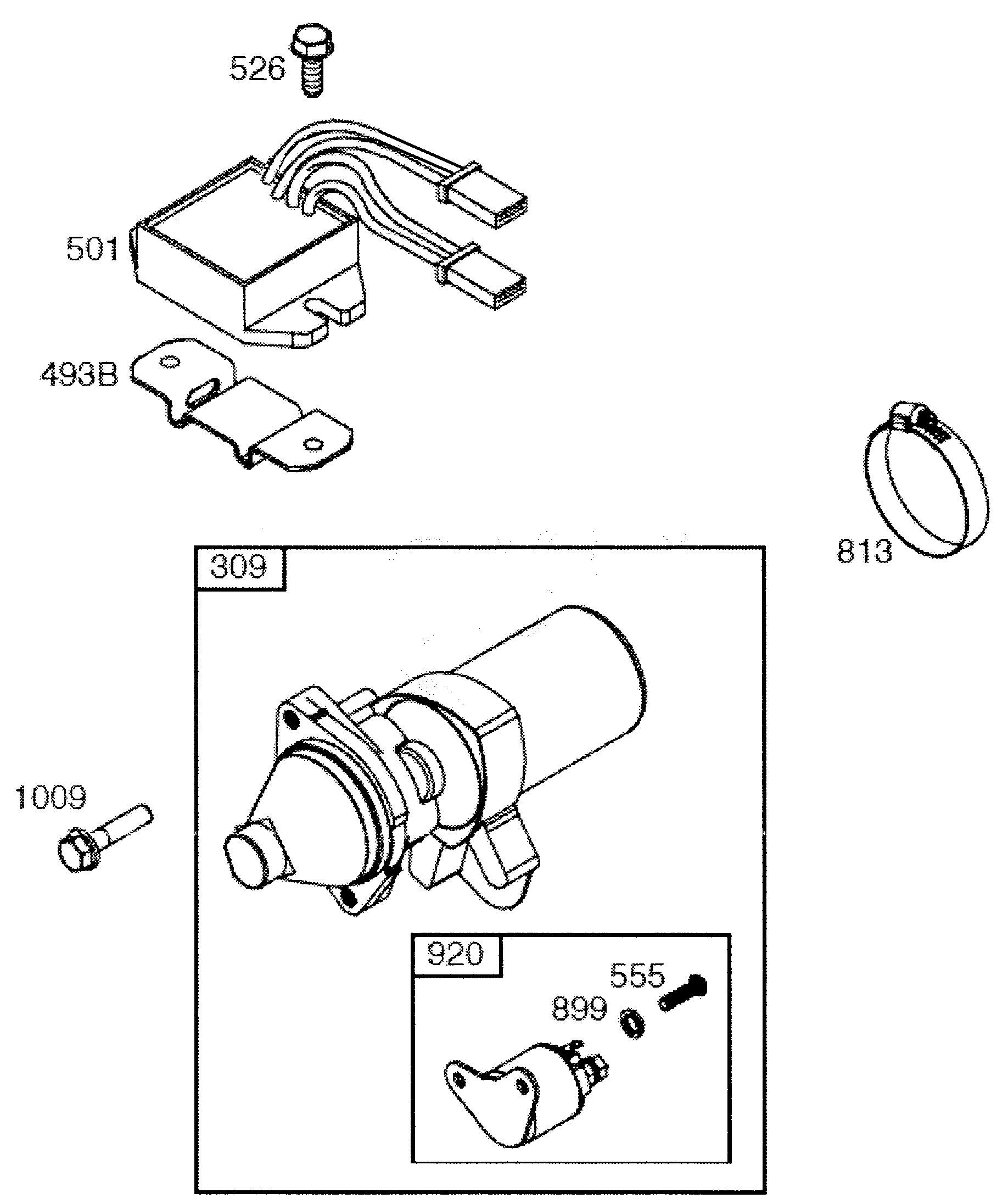 526
501
493B
813
309
1009
920
555
899