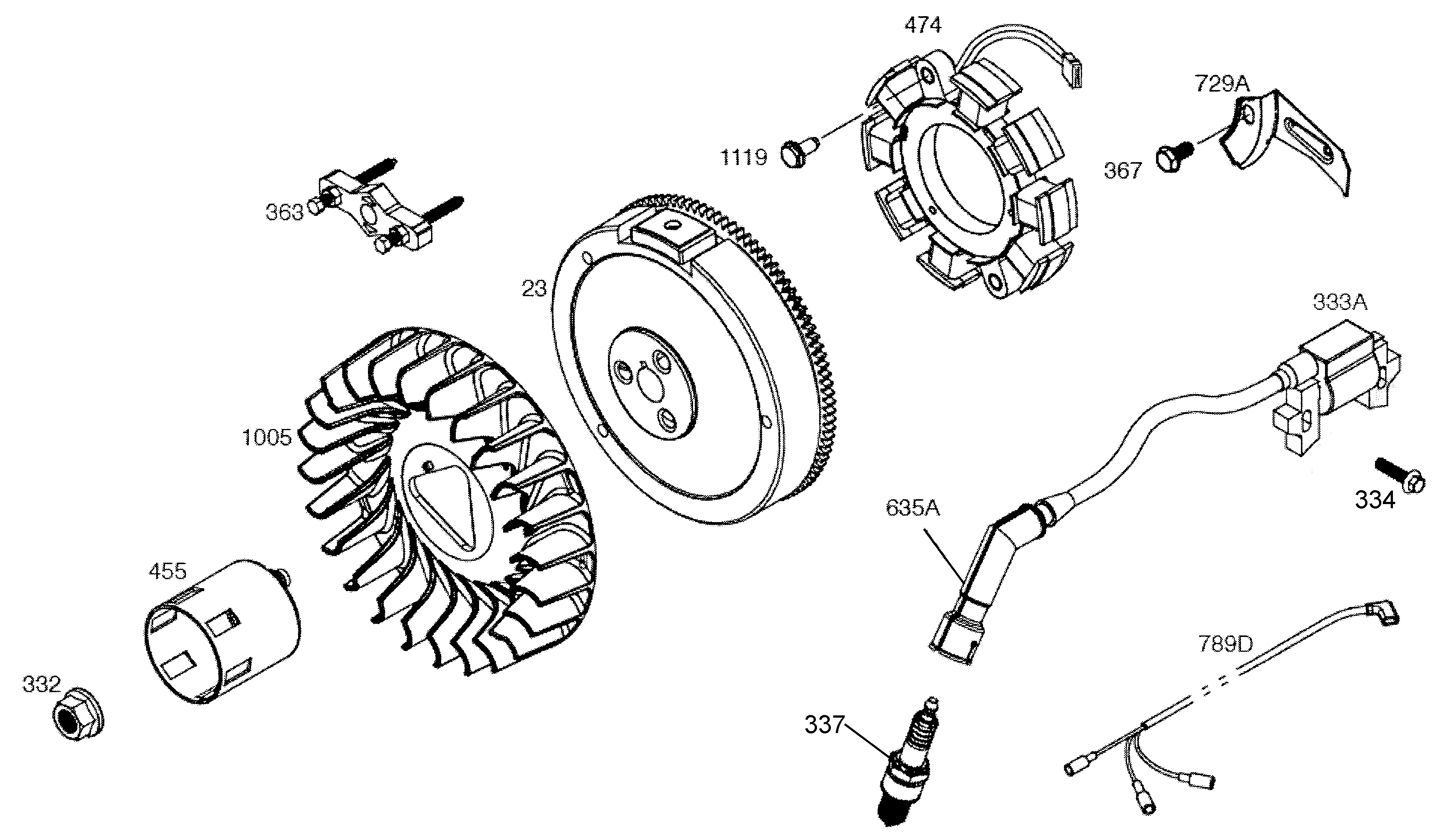 474

729A

1119

367

363

23

333A

1005

334

635A

455

789D

332

337