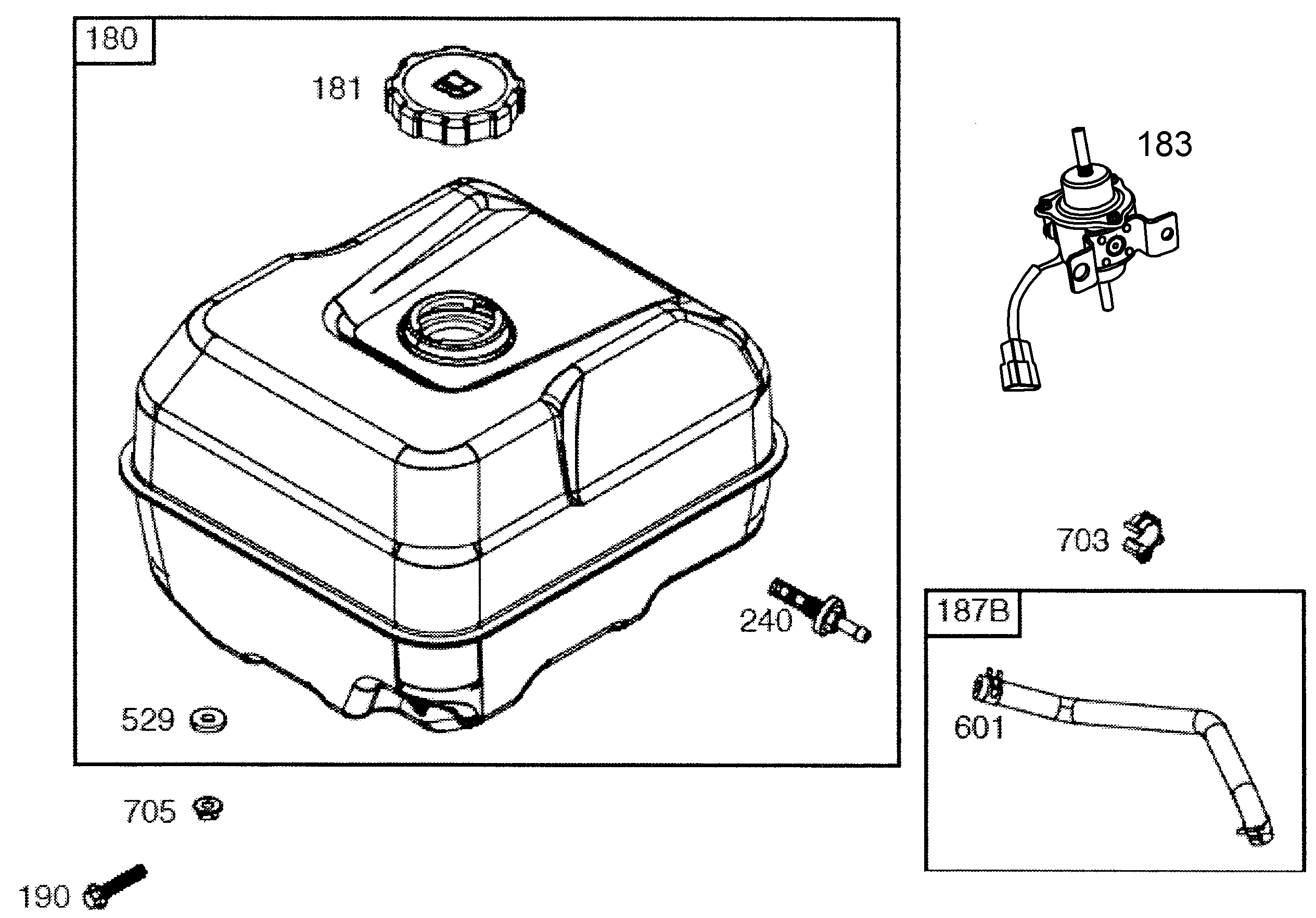 180
181
183
703
240
187B
601
529
705
190