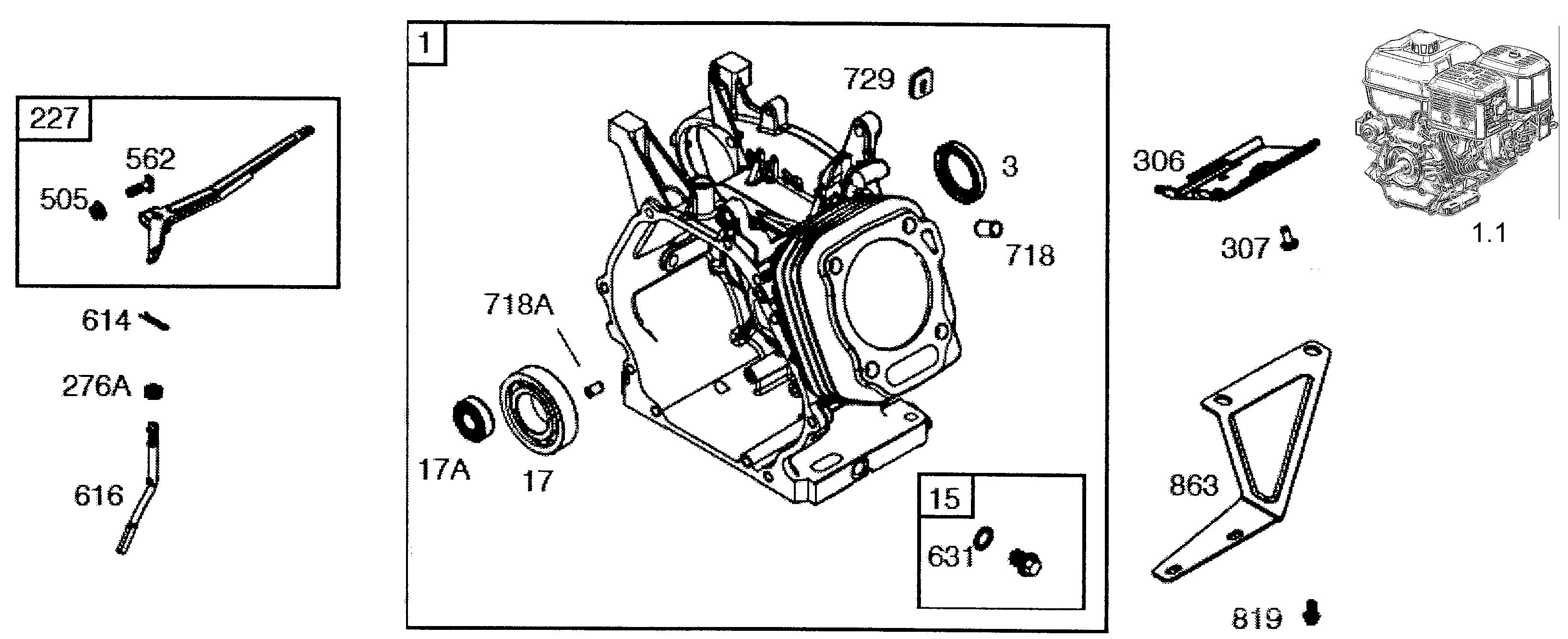 227
562
505
614
276A
616
1
729
3
718
718A
17A
17
15
631
306
307
1.1
863
819