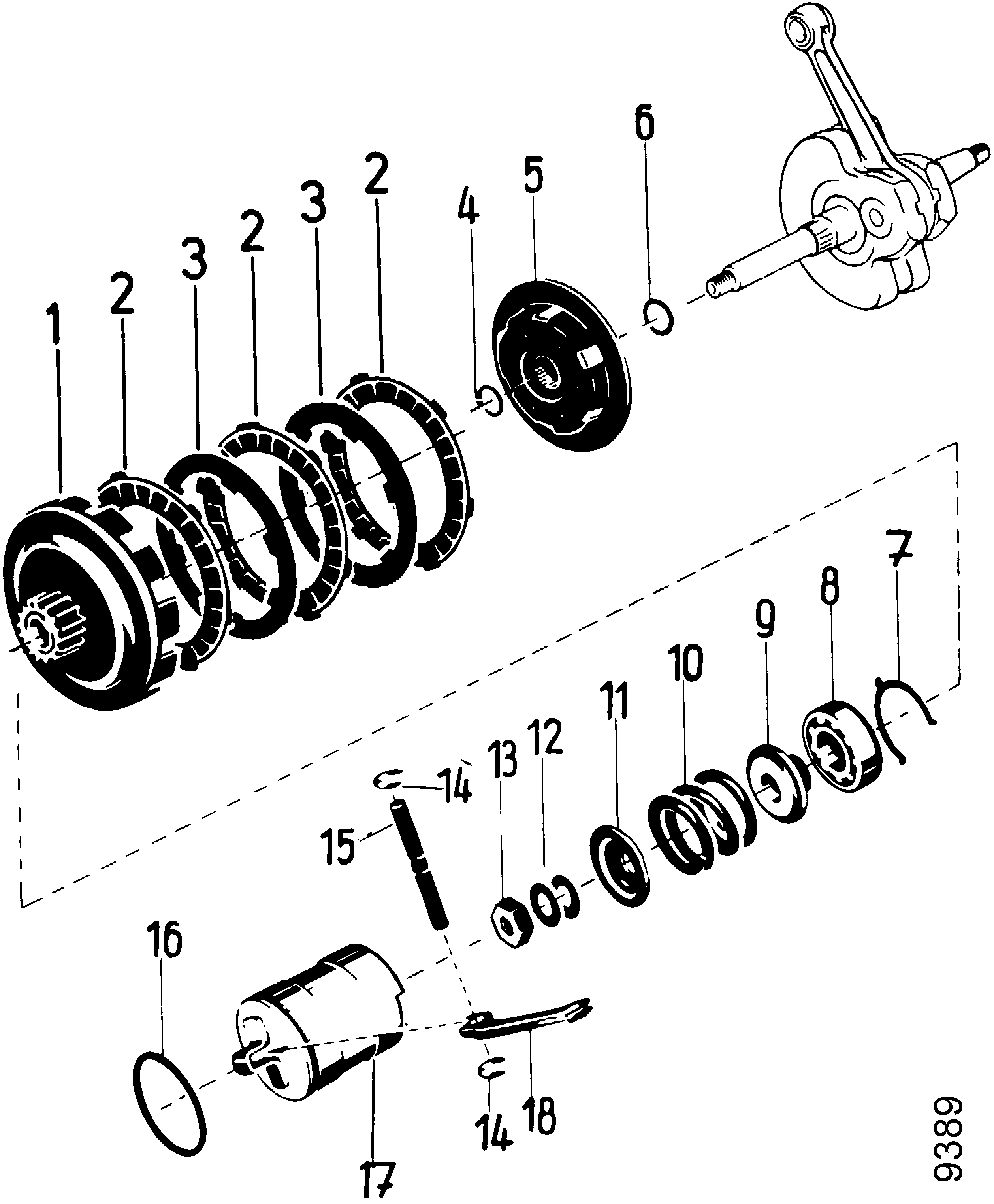 1
2
3
2
3
2
4
5
6
7
8
9
10
11
12
13
14
15
16
17
14
18
9389