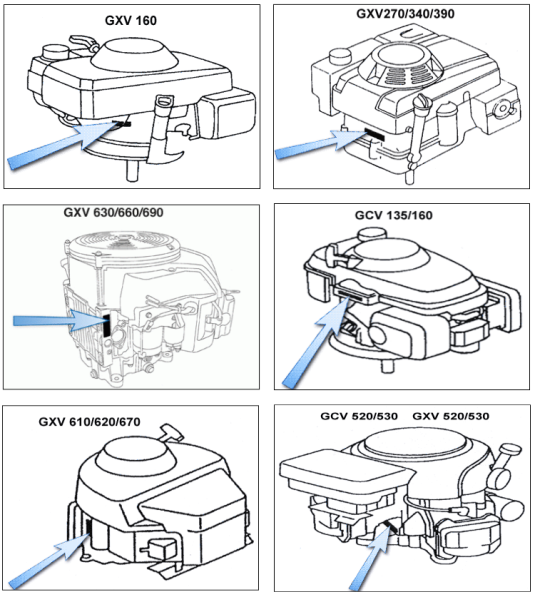 GXV 160

GXV270/340/390

GXV 630/660/690

GCV 135/160

GXV 610/620/670

GCV 520/530 GXV 520/530