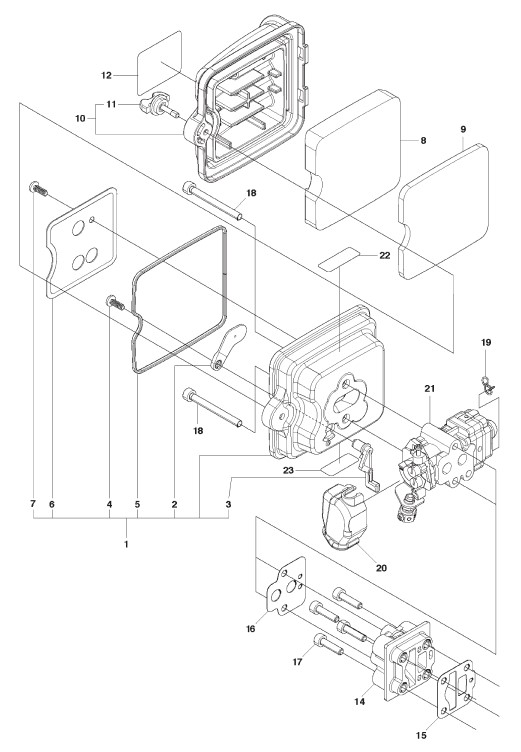 12
11
10
8
9
18
22
19
21
18
23
7
6
4
5
2
3
1
20
16
17
14
15